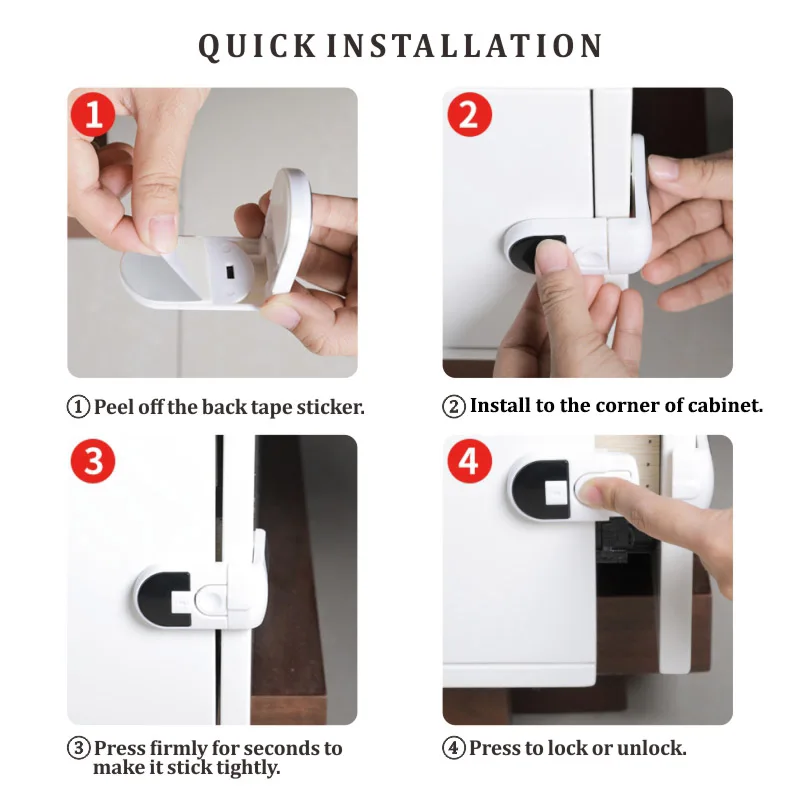 QUICK INSTALLATION

1

① Peel off the back tape sticker.

2

② Install to the corner of cabinet.

3

③ Press firmly for seconds to make it stick tightly.

4

④ Press to lock or unlock.