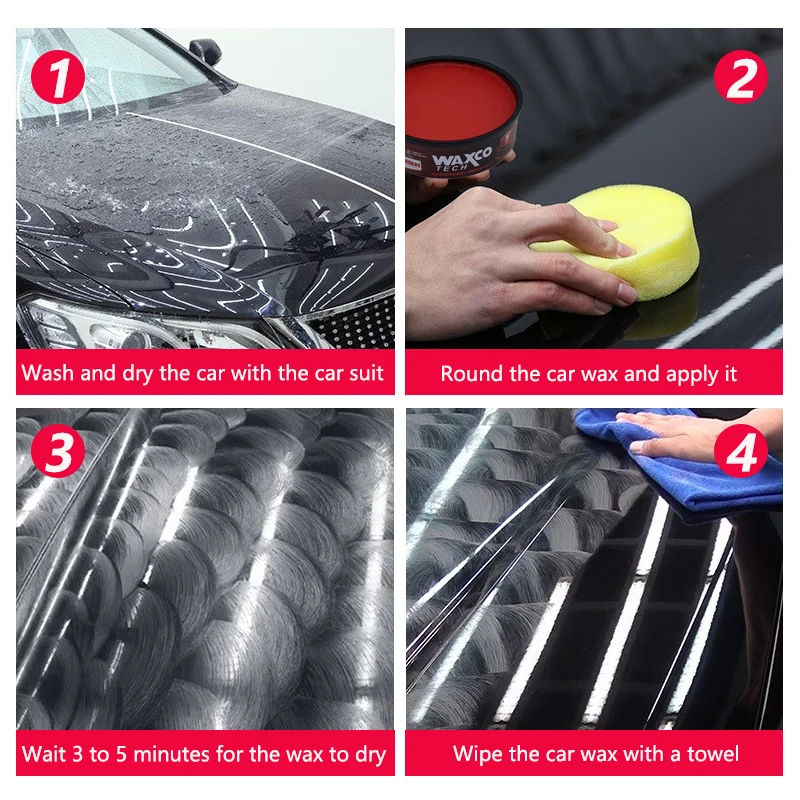 1

Wash and dry the car with the car suit

2

WAXCO TECH

Round the car wax and apply it

3

Wait 3 to 5 minutes for the wax to dry

4

Wipe the car wax with a towel