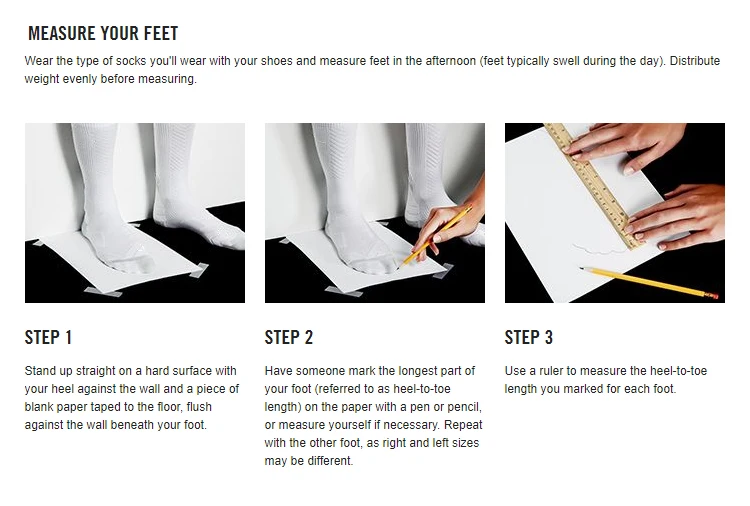 MEASURE YOUR FEET

Wear the type of socks you'll wear with your shoes and measure feet in the afternoon (feet typically swell during the day). Distribute weight evenly before measuring.

STEP 1

Stand up straight on a hard surface with your heel against the wall and a piece of blank paper taped to the floor, flush against the wall beneath your foot.

STEP 2

Have someone mark the longest part of your foot (referred to as heel-to-toe length) on the paper with a pen or pencil, or measure yourself if necessary. Repeat with the other foot, as right and left sizes may be different.

STEP 3

Use a ruler to measure the heel-to-toe length you marked for each foot.