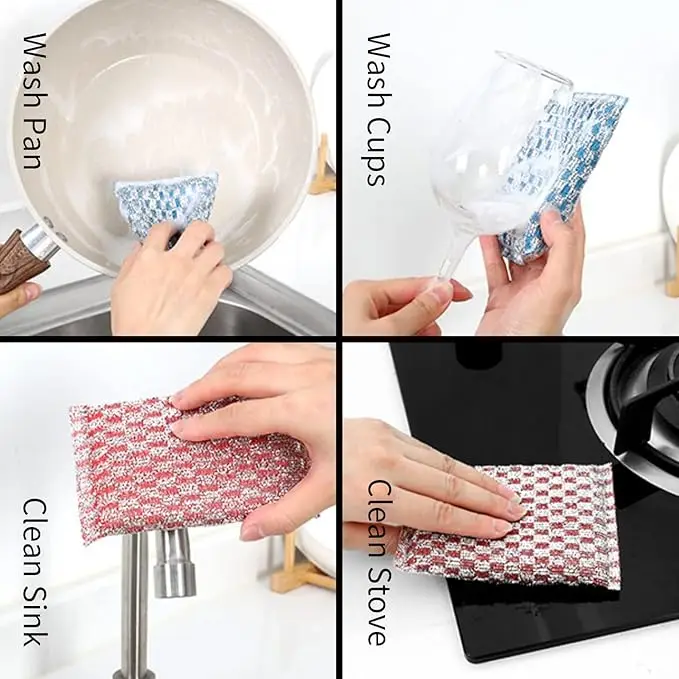 Wash Pan

Wash Cups

Clean Sink

Clean Stove