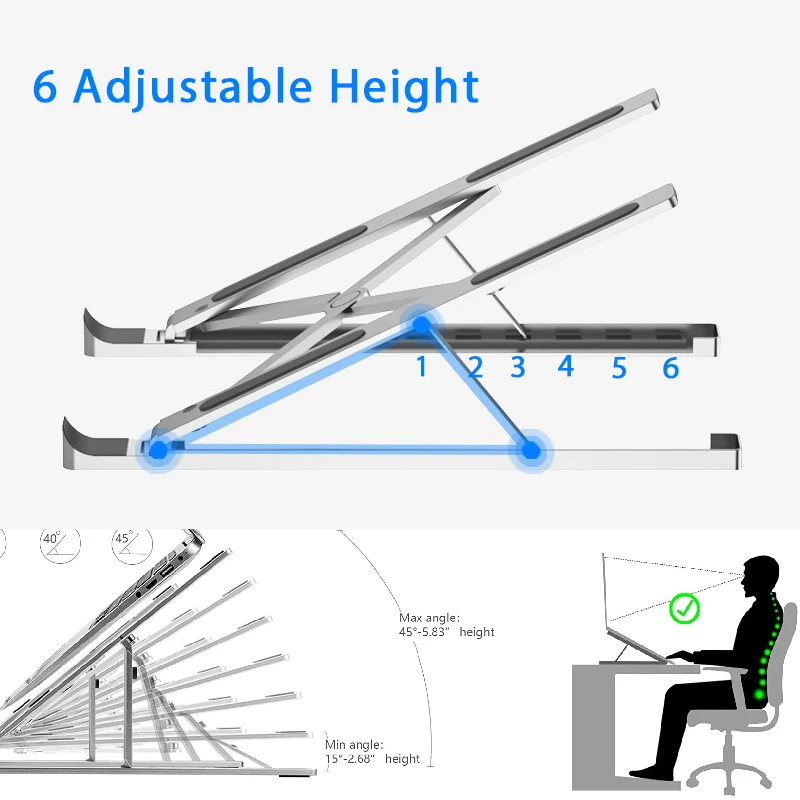 6 Adjustable Height

1 2 3 4 5 6

40° 45°

Max angle: 45°-5.83" height

Min angle: 15°-2.68" height