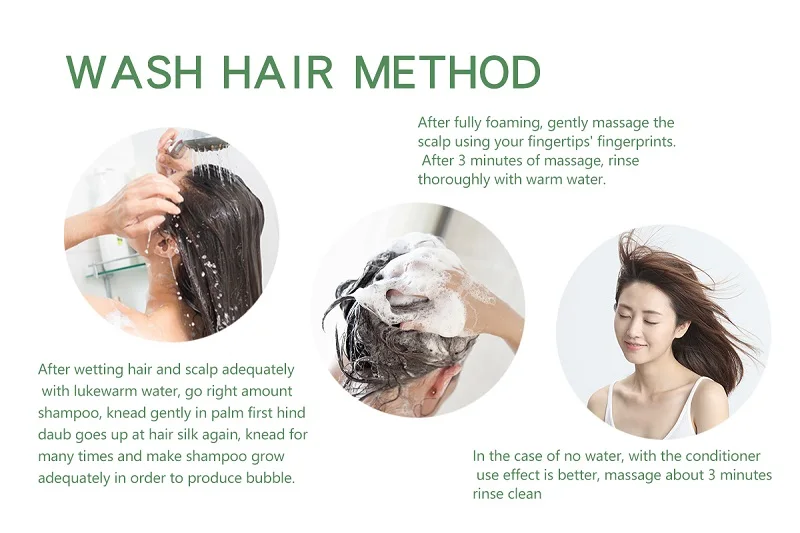 WASH HAIR METHOD

After fully foaming, gently massage the scalp using your fingertips' fingerprints. After 3 minutes of massage, rinse thoroughly with warm water.

After wetting hair and scalp adequately with lukewarm water, go right amount shampoo, knead gently in palm first hind daub goes up at hair silk again, knead for many times and make shampoo grow adequately in order to produce bubble.

In the case of no water, with the conditioner use effect is better, massage about 3 minutes rinse clean