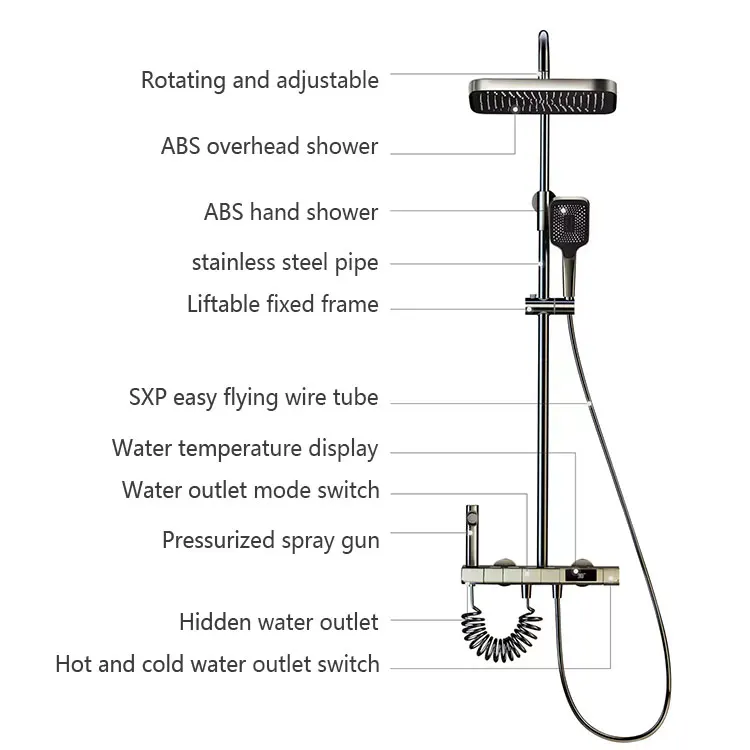 Rotating and adjustable

ABS overhead shower

ABS hand shower

stainless steel pipe

Liftable fixed frame

SXP easy flying wire tube

Water temperature display

Water outlet mode switch

Pressurized spray gun

Hidden water outlet

Hot and cold water outlet switch