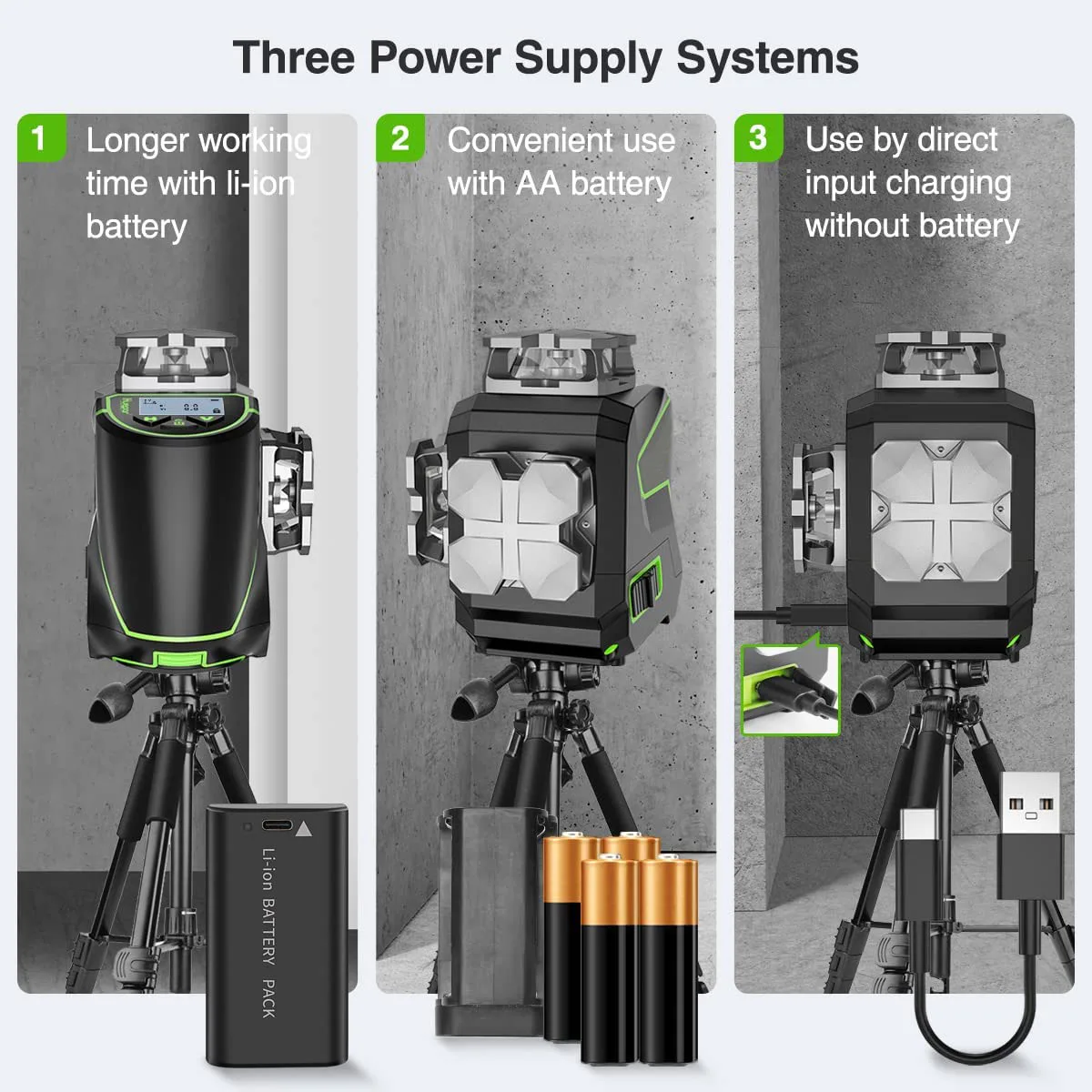 Three Power Supply Systems

1 Longer working time with li-ion battery

2 Convenient use with AA battery

3 Use by direct input charging without battery

Li-ion BATTERY PACK