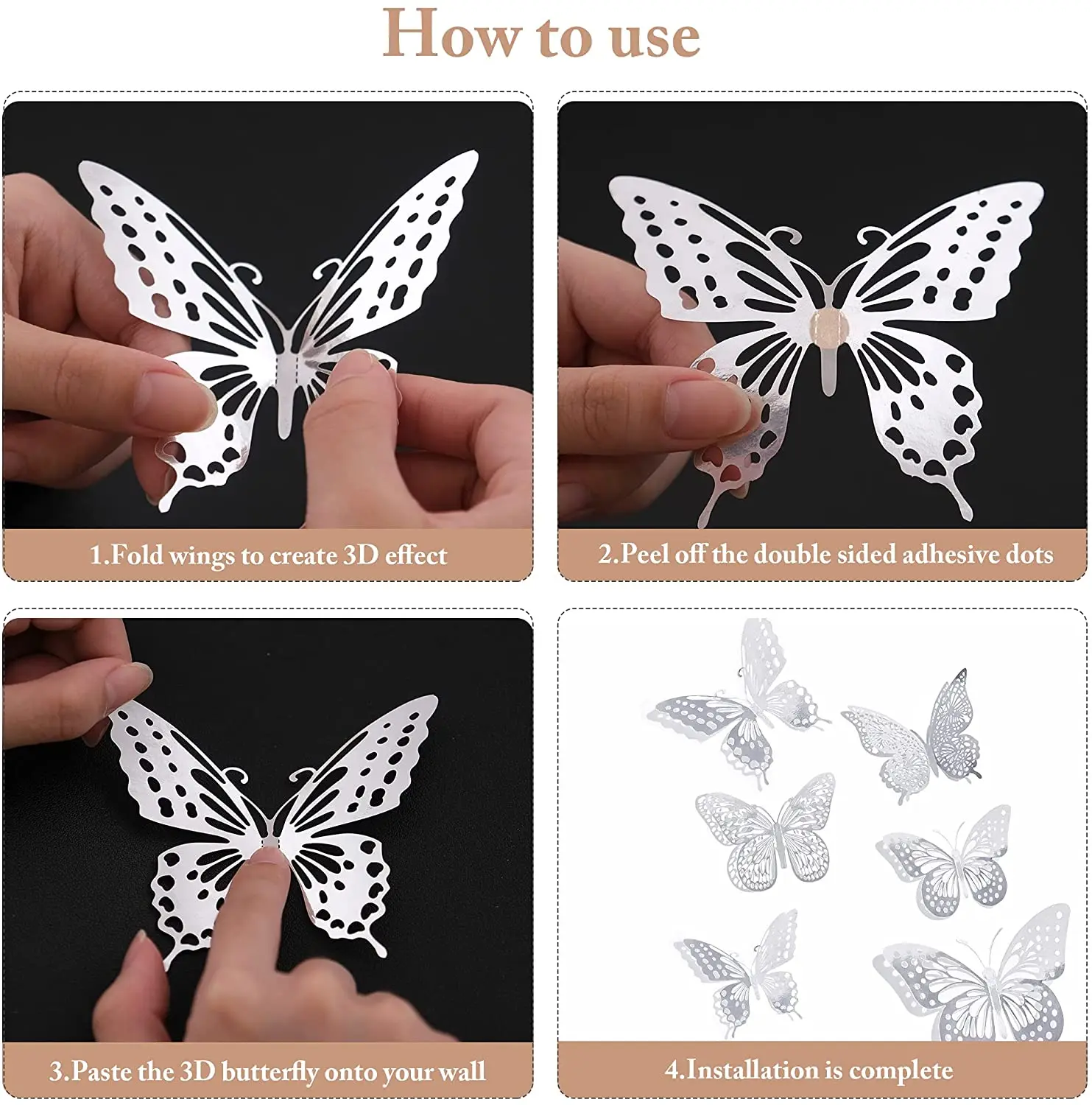 How to use

1.Fold wings to create 3D effect

2.Peel off the double sided adhesive dots

3.Paste the 3D butterfly onto your wall

4.Installation is complete