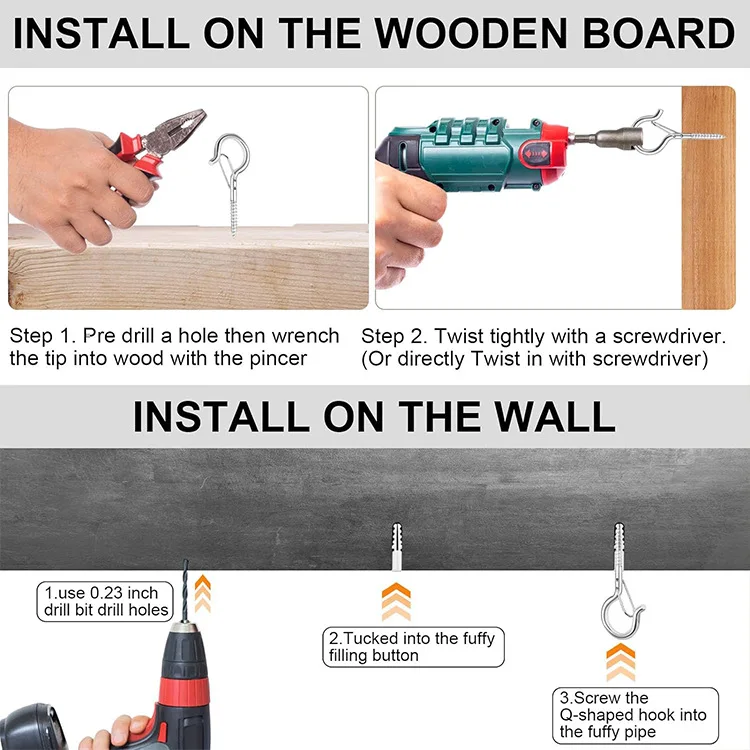 INSTALL ON THE WOODEN BOARD

Step 1. Pre drill a hole then wrench the tip into wood with the pincer

Step 2. Twist tightly with a screwdriver. (Or directly Twist in with screwdriver)

INSTALL ON THE WALL

1.use 0.23 inch drill bit drill holes

2.Tucked into the fuffy filling button

3.Screw the Q-shaped hook into the fuffy pipe