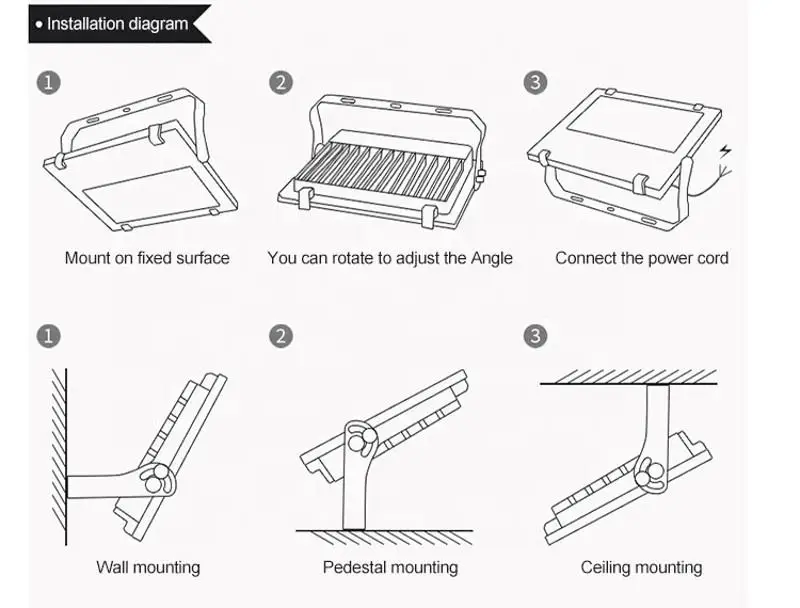 • Installation diagram

1

Mount on fixed surface

2

You can rotate to adjust the Angle

3

Connect the power cord

1

Wall mounting

2

Pedestal mounting

3

Ceiling mounting