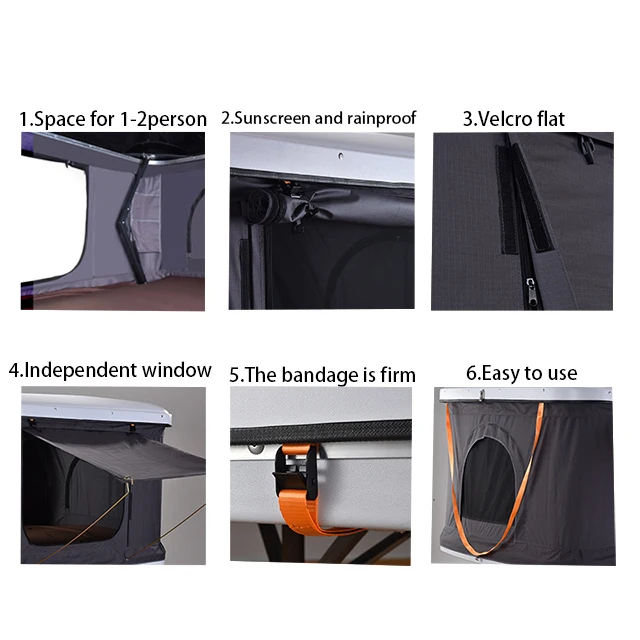 1.Space for 1-2person

2.Sunscreen and rainproof

3.Velcro flat

4.Independent window

5.The bandage is firm

6.Easy to use