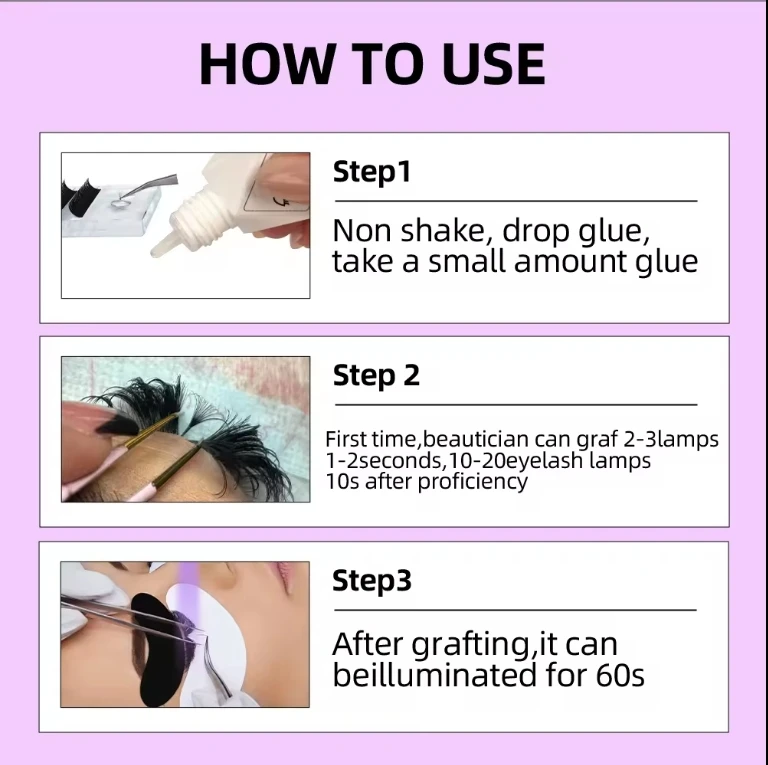 HOW TO USE

Step1

Non shake, drop glue, take a small amount glue

Step 2

First time,beautician can graf 2-3lamps
1-2seconds,10-20eyelash lamps
10s after proficiency

Step3

After grafting,it can beilluminated for 60s