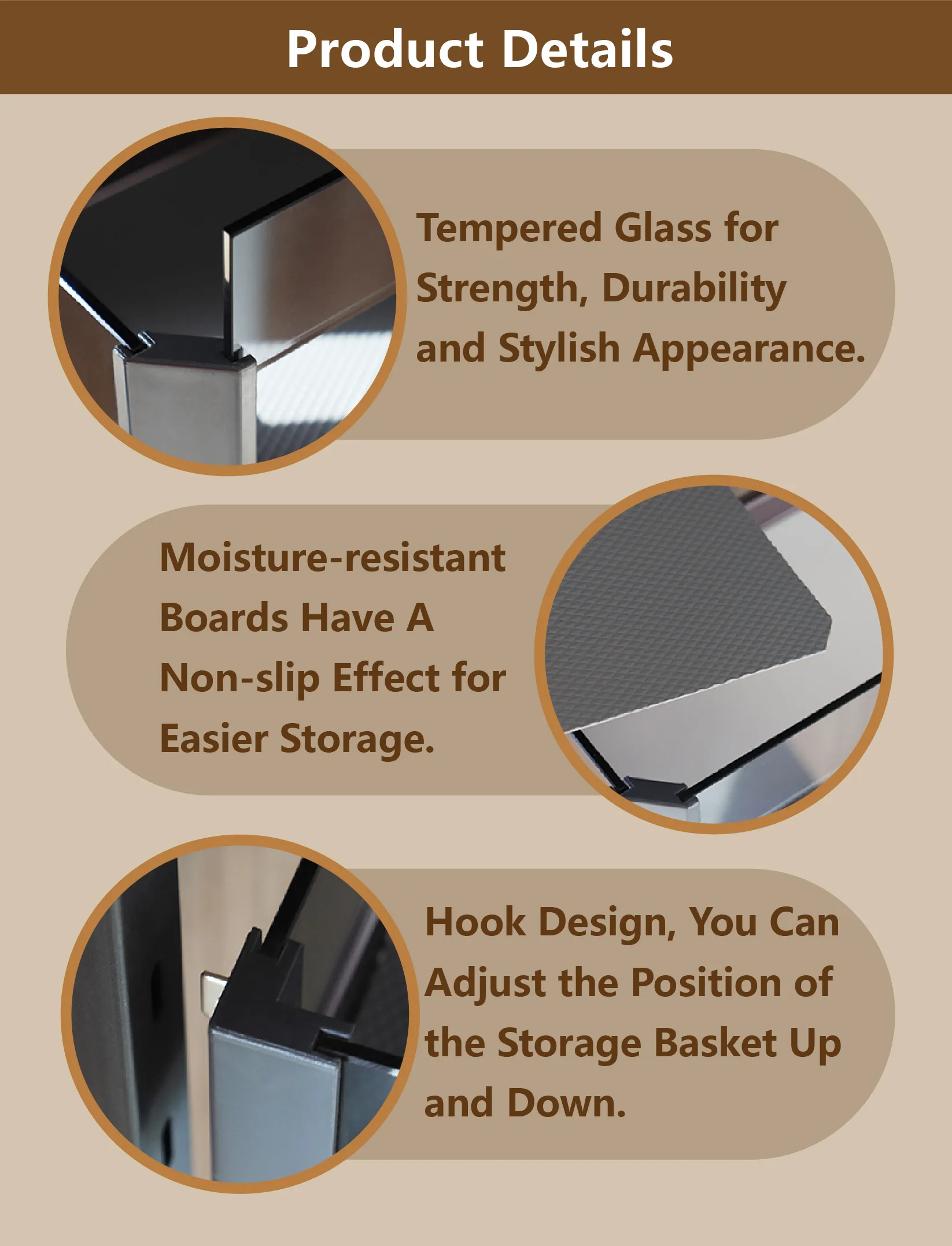 Product Details

Tempered Glass for Strength, Durability and Stylish Appearance.

Moisture-resistant Boards Have A Non-slip Effect for Easier Storage.

Hook Design, You Can Adjust the Position of the Storage Basket Up and Down.