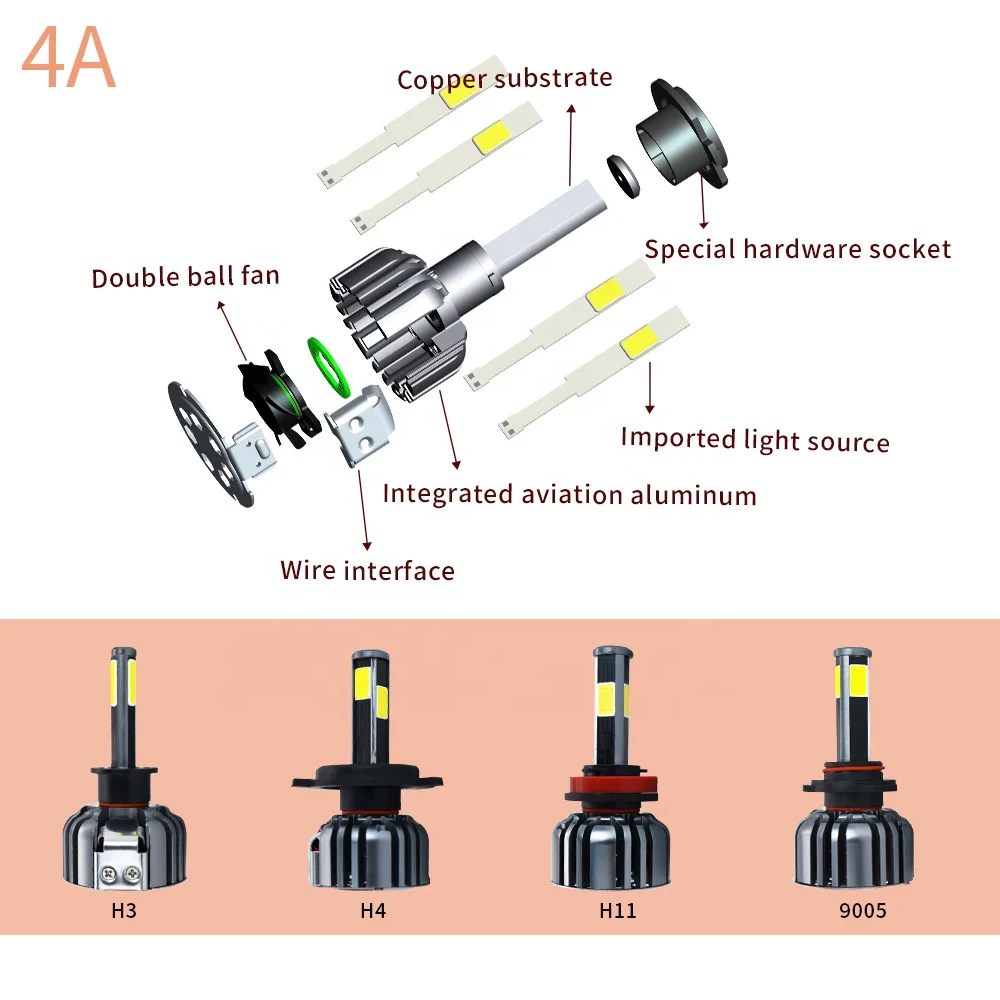 4A

Copper substrate

Special hardware socket

Double ball fan

Imported light source

Integrated aviation aluminum

Wire interface

H3

H4

H11

9005