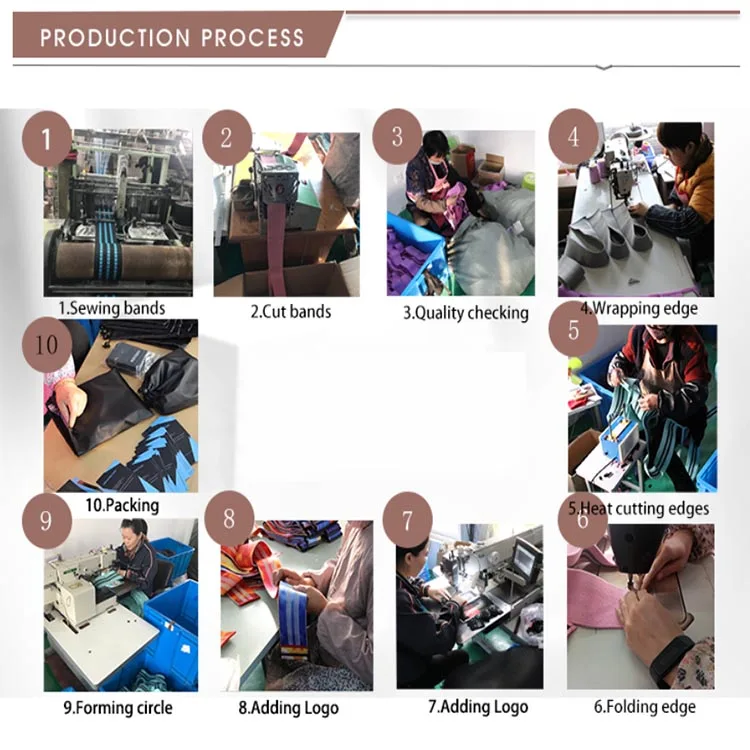 PRODUCTION PROCESS

1
1.Sewing bands

2
2.Cut bands

3
3.Quality checking

4
4.Wrapping edge

10
10.Packing

5
5.Heat cutting edges

9
9.Forming circle

8
8.Adding Logo

7
7.Adding Logo

6
6.Folding edge