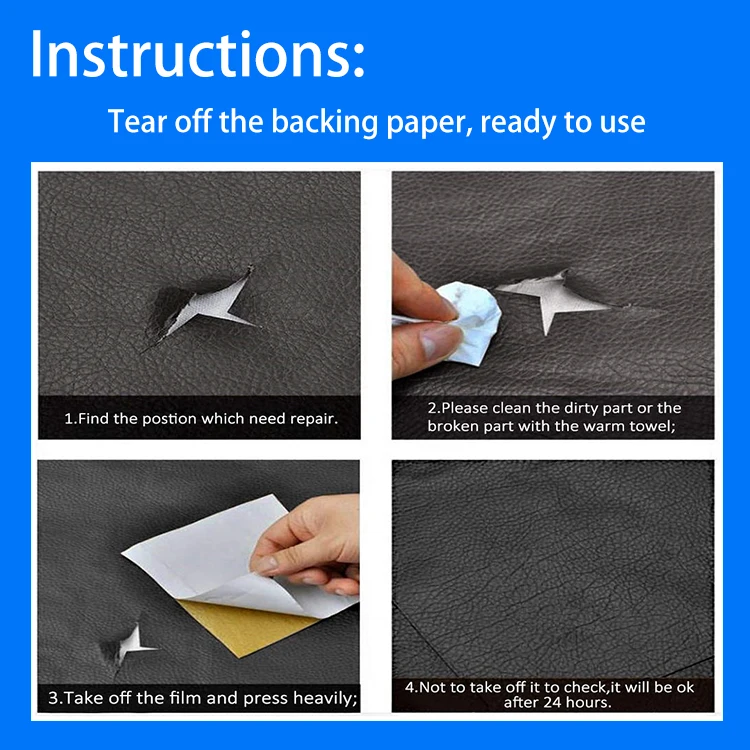 Instructions:

Tear off the backing paper, ready to use

1.Find the postion which need repair.

2.Please clean the dirty part or the broken part with the warm towel;

3.Take off the film and press heavily;

4.Not to take off it to check,it will be ok after 24 hours.