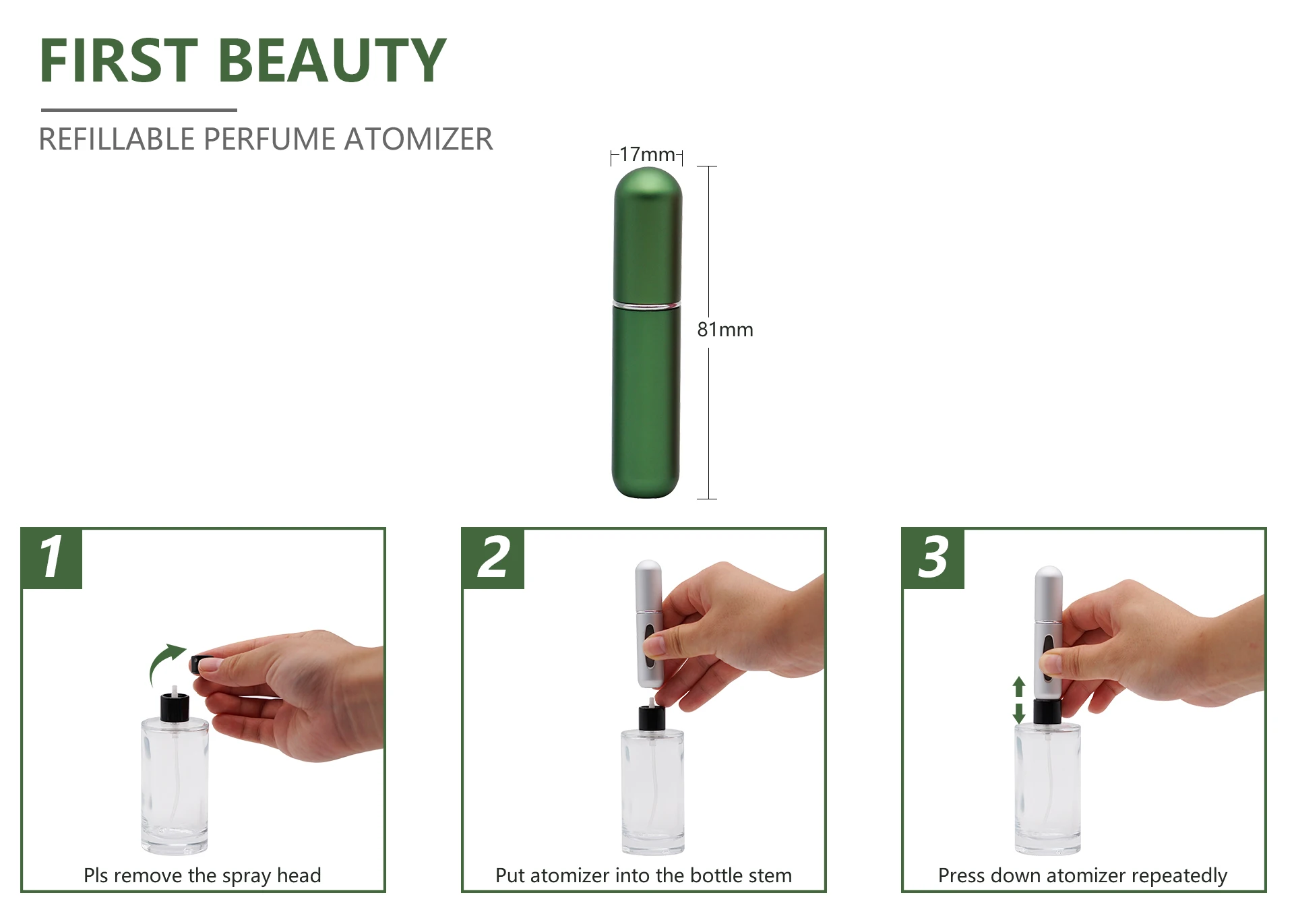 FIRST BEAUTY

REFILLABLE PERFUME ATOMIZER

17mm

81mm

1

Pls remove the spray head

2

Put atomizer into the bottle stem

3

Press down atomizer repeatedly