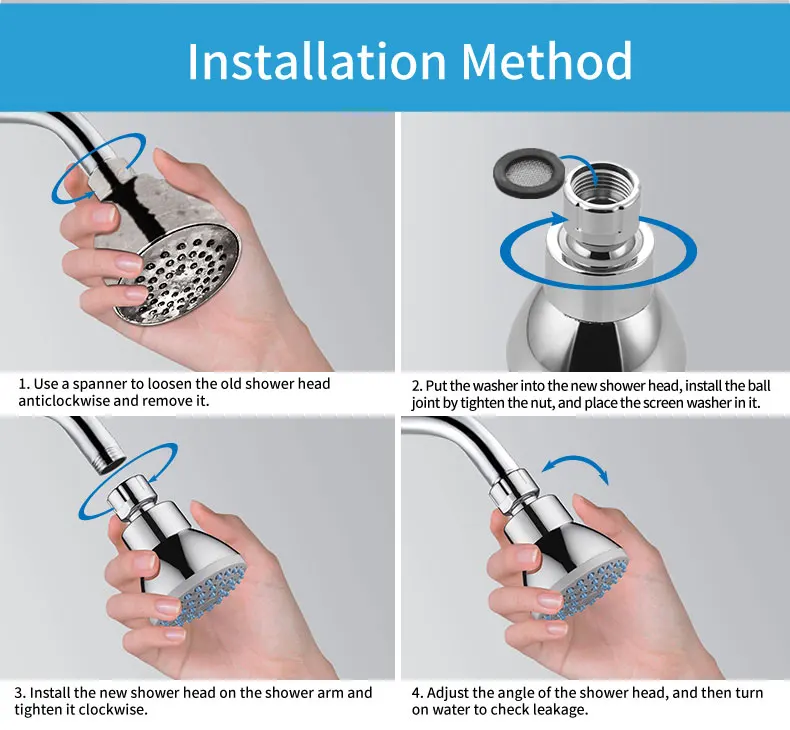 Installation Method

1. Use a spanner to loosen the old shower head anticlockwise and remove it.

2. Put the washer into the new shower head, install the ball joint by tighten the nut, and place the screen washer in it.

3. Install the new shower head on the shower arm and tighten it clockwise.

4. Adjust the angle of the shower head, and then turn on water to check leakage.