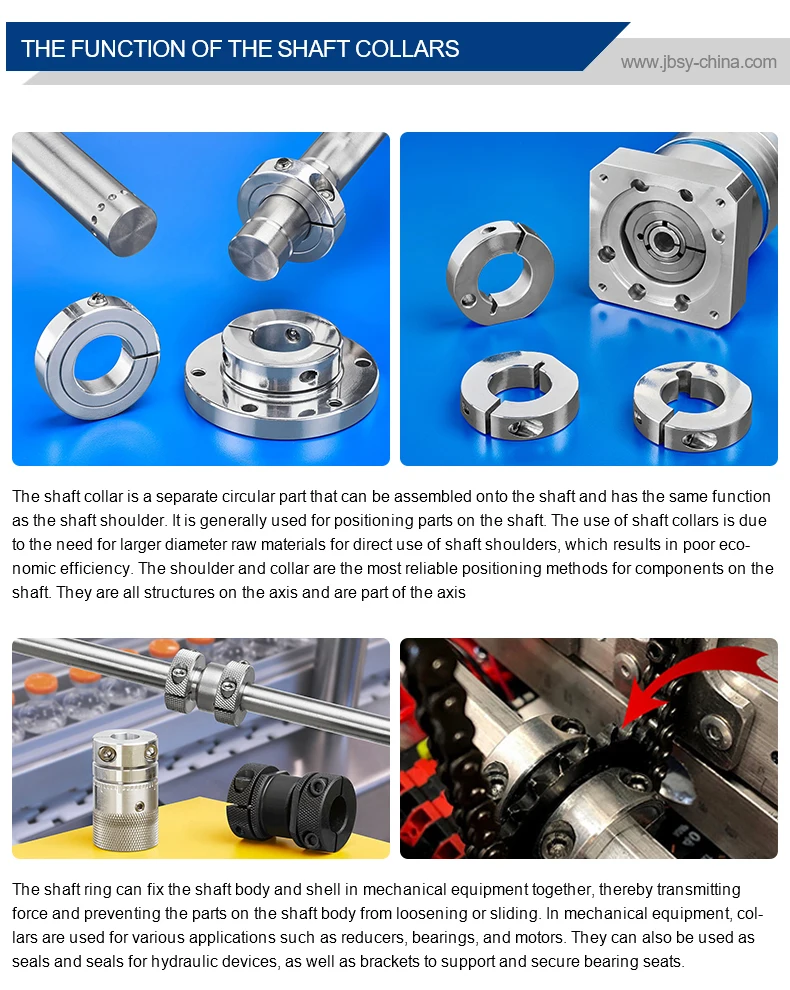 THE FUNCTION OF THE SHAFT COLLARS

www.jbsy-china.com

The shaft collar is a separate circular part that can be assembled onto the shaft and has the same function as the shaft shoulder. It is generally used for positioning parts on the shaft. The use of shaft collars is due to the need for larger diameter raw materials for direct use of shaft shoulders, which results in poor economic efficiency. The shoulder and collar are the most reliable positioning methods for components on the shaft. They are all structures on the axis and are part of the axis

The shaft ring can fix the shaft body and shell in mechanical equipment together, thereby transmitting force and preventing the parts on the shaft body from loosening or sliding. In mechanical equipment, collars are used for various applications such as reducers, bearings, and motors. They can also be used as seals and seals for hydraulic devices, as well as brackets to support and secure bearing seats.