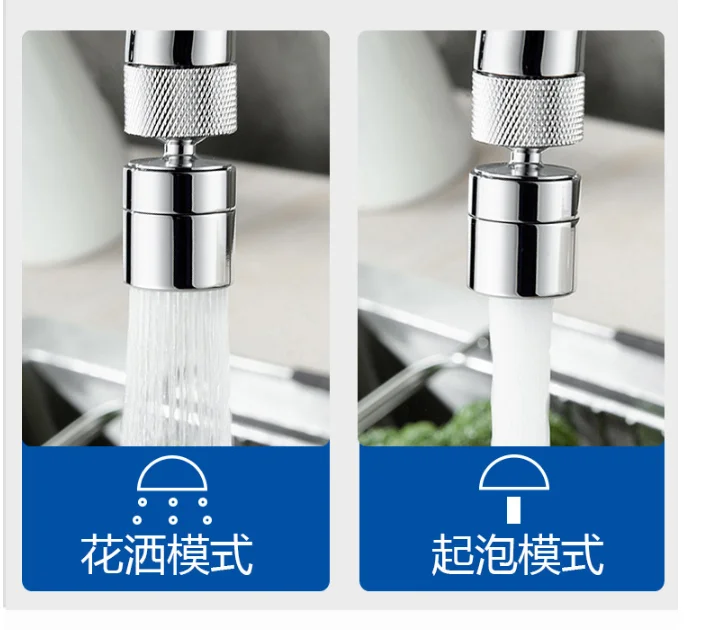 花洒模式

起泡模式