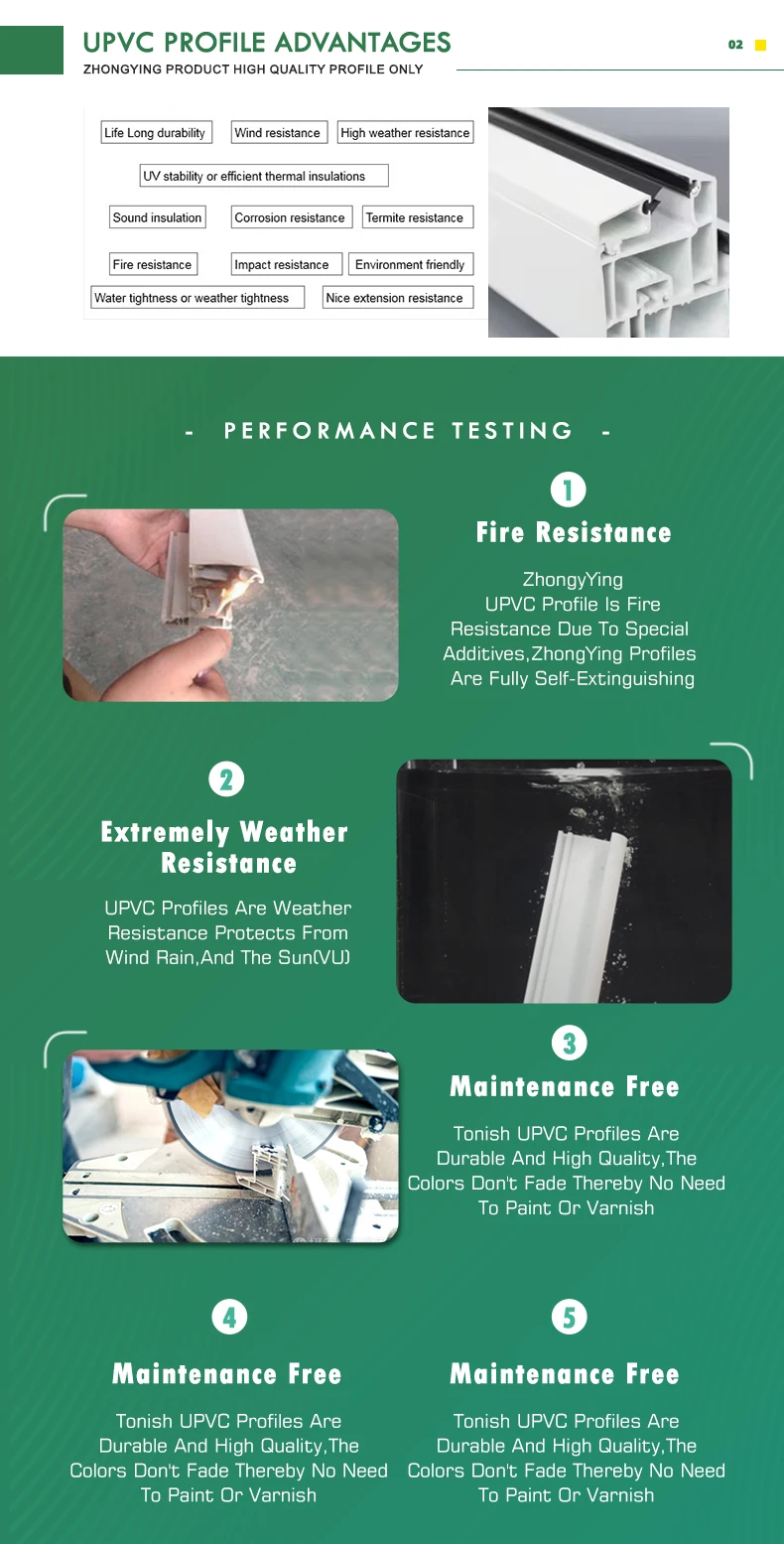 UPVC PROFILE ADVANTAGES

ZHONGYING PRODUCT HIGH QUALITY PROFILE ONLY

02

Life Long durability
Wind resistance
High weather resistance
UV stability or efficient thermal insulations
Sound insulation
Corrosion resistance
Termite resistance
Fire resistance
Impact resistance
Environment friendly
Water tightness or weather tightness
Nice extension resistance

- PERFORMANCE TESTING -

1

Fire Resistance

ZhongyYing UPVC Profile Is Fire Resistance Due To Special Additives,ZhongYing Profiles Are Fully Self-Extinguishing

2

Extremely Weather Resistance

UPVC Profiles Are Weather Resistance Protects From Wind Rain,And The Sun(VU)

3

Maintenance Free

Tonish UPVC Profiles Are Durable And High Quality,The Colors Don't Fade Thereby No Need To Paint Or Varnish

4

Maintenance Free

Tonish UPVC Profiles Are Durable And High Quality,The Colors Don't Fade Thereby No Need To Paint Or Varnish

5

Maintenance Free

Tonish UPVC Profiles Are Durable And High Quality,The Colors Don't Fade Thereby No Need To Paint Or Varnish