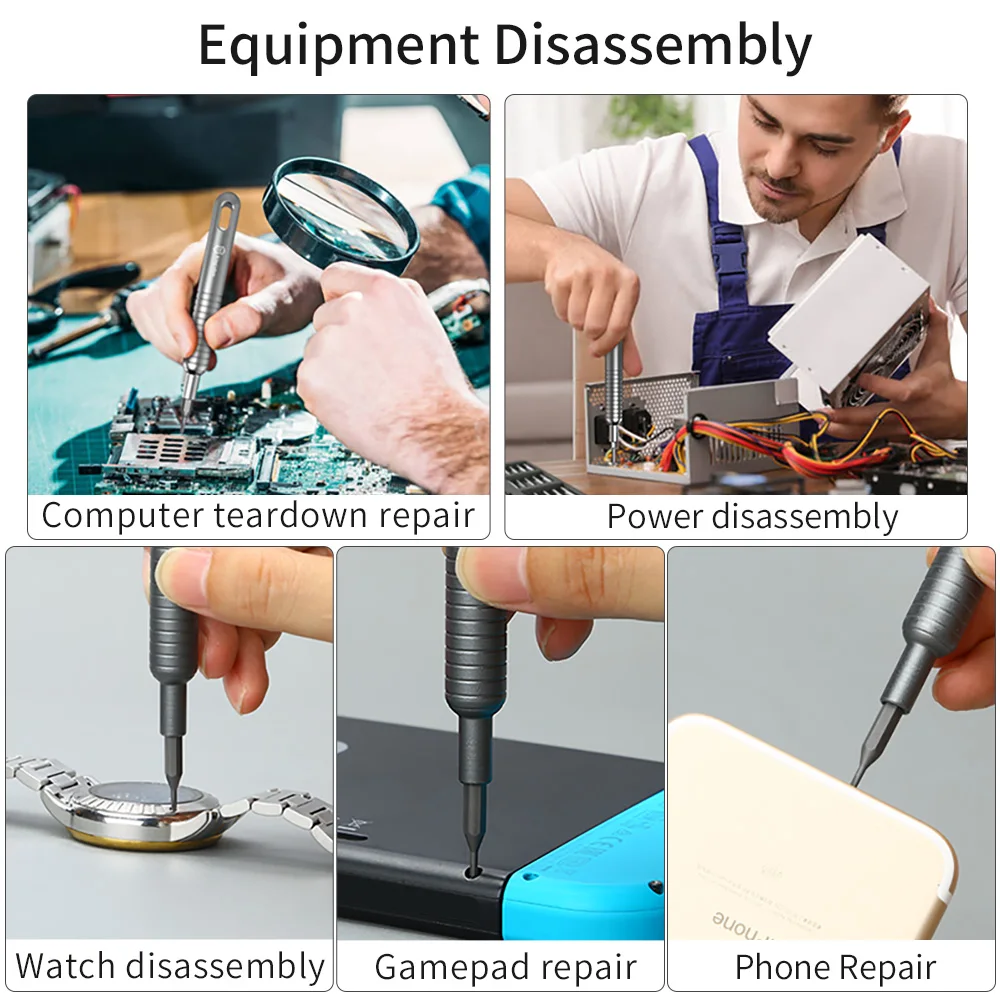 Equipment Disassembly

Computer teardown repair

Power disassembly

Watch disassembly

Gamepad repair

Phone Repair