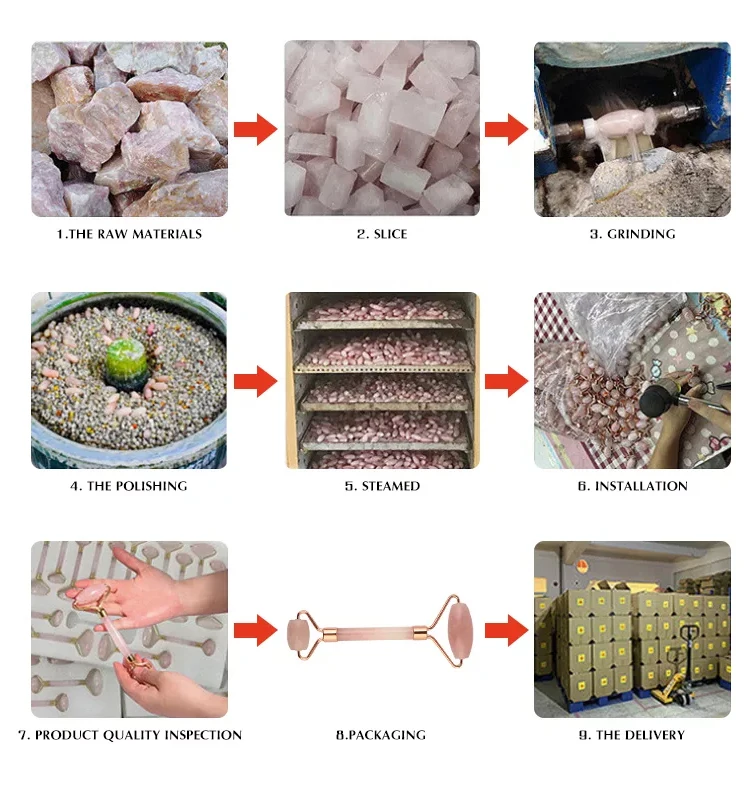 1.THE RAW MATERIALS

2. SLICE

3. GRINDING

4. THE POLISHING

5. STEAMED

6. INSTALLATION

7. PRODUCT QUALITY INSPECTION

8.PACKAGING

9. THE DELIVERY