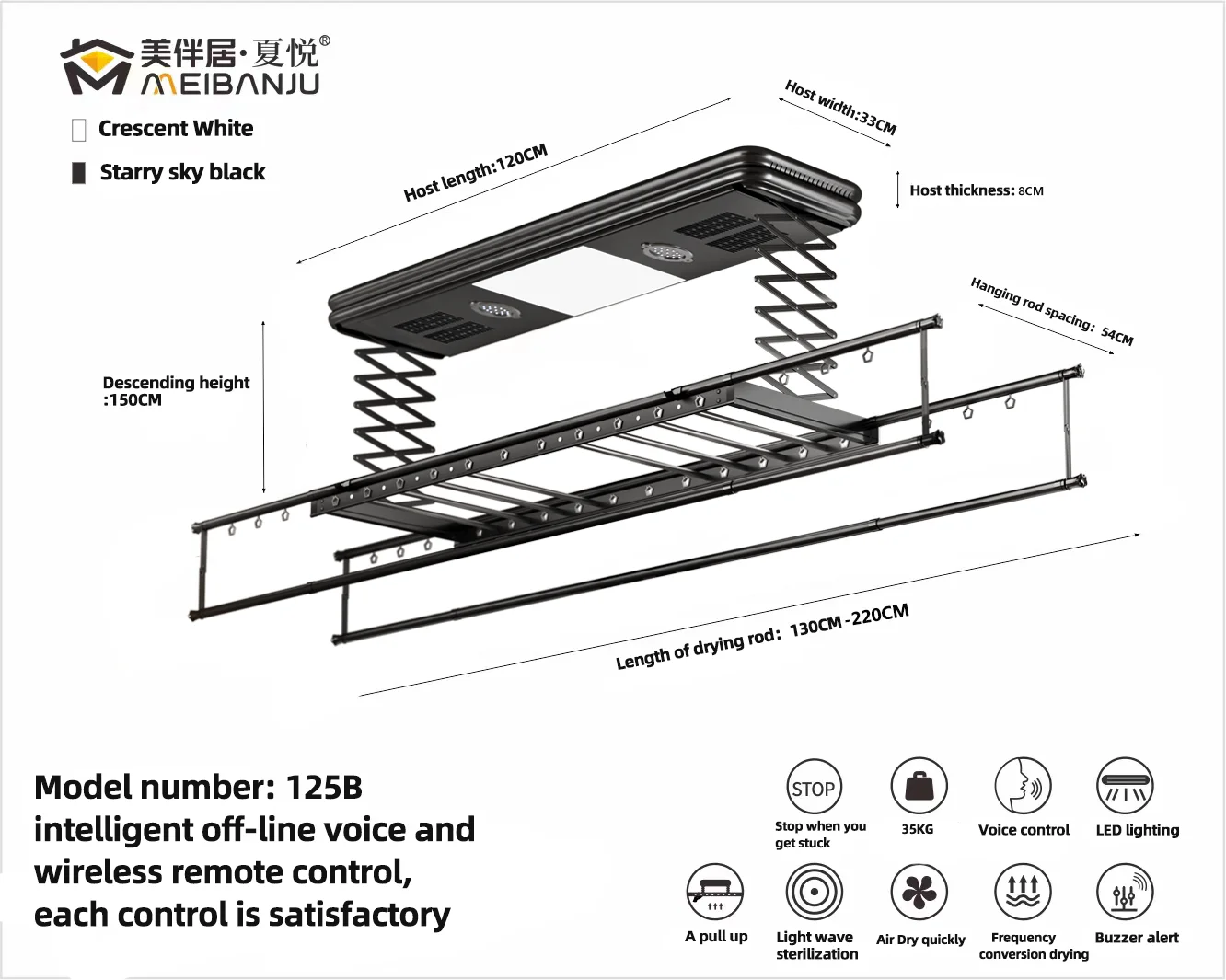 美伴居·夏悦®
MEIBANJU

Crescent White

Starry sky black

Host length:120CM

Host width:33CM

Host thickness: 8CM

Hanging rod spacing: 54CM

Descending height :150CM

Length of drying rod: 130CM -220CM

Model number: 125B
intelligent off-line voice and wireless remote control, each control is satisfactory

STOP
Stop when you get stuck

35KG

Voice control

LED lighting

A pull up

Light wave sterilization

Air Dry quickly

Frequency conversion drying

Buzzer alert