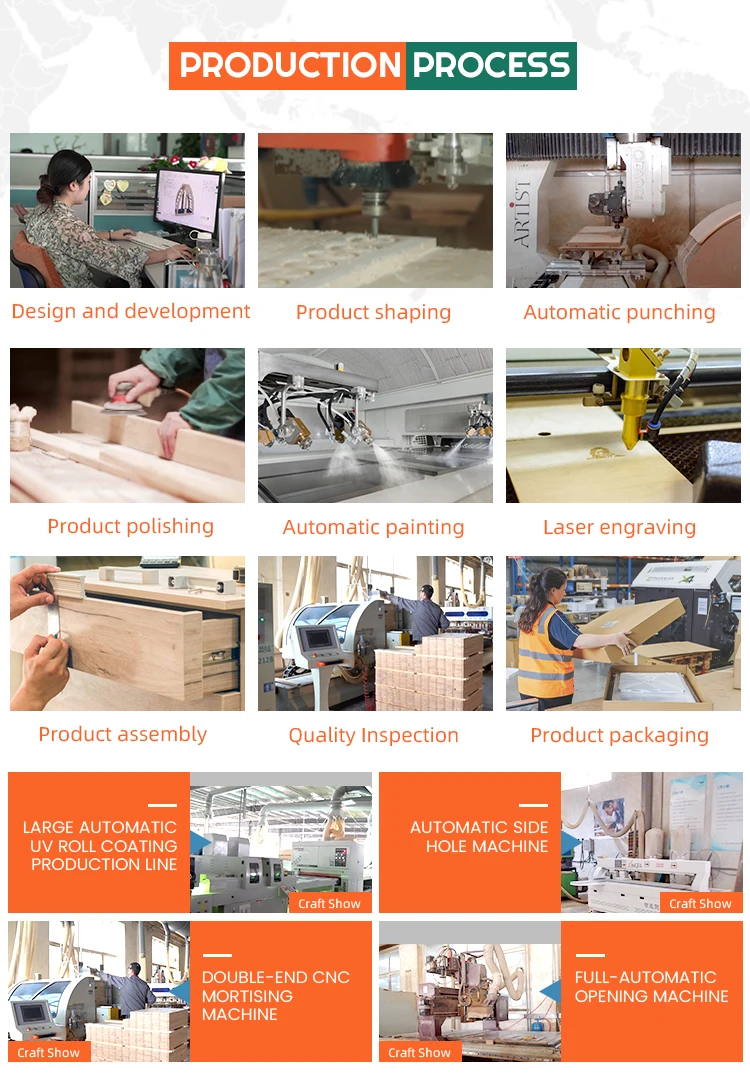 PRODUCTION PROCESS

ARTIST

Design and development

Product shaping

Automatic punching

Product polishing

Automatic painting

Laser engraving

Product assembly

Quality Inspection

Product packaging

LARGE AUTOMATIC UV ROLL COATING PRODUCTION LINE

Craft Show

AUTOMATIC SIDE HOLE MACHINE

Craft Show

Craft Show

DOUBLE-END CNC MORTISING MACHINE

Craft Show

FULL-AUTOMATIC OPENING MACHINE