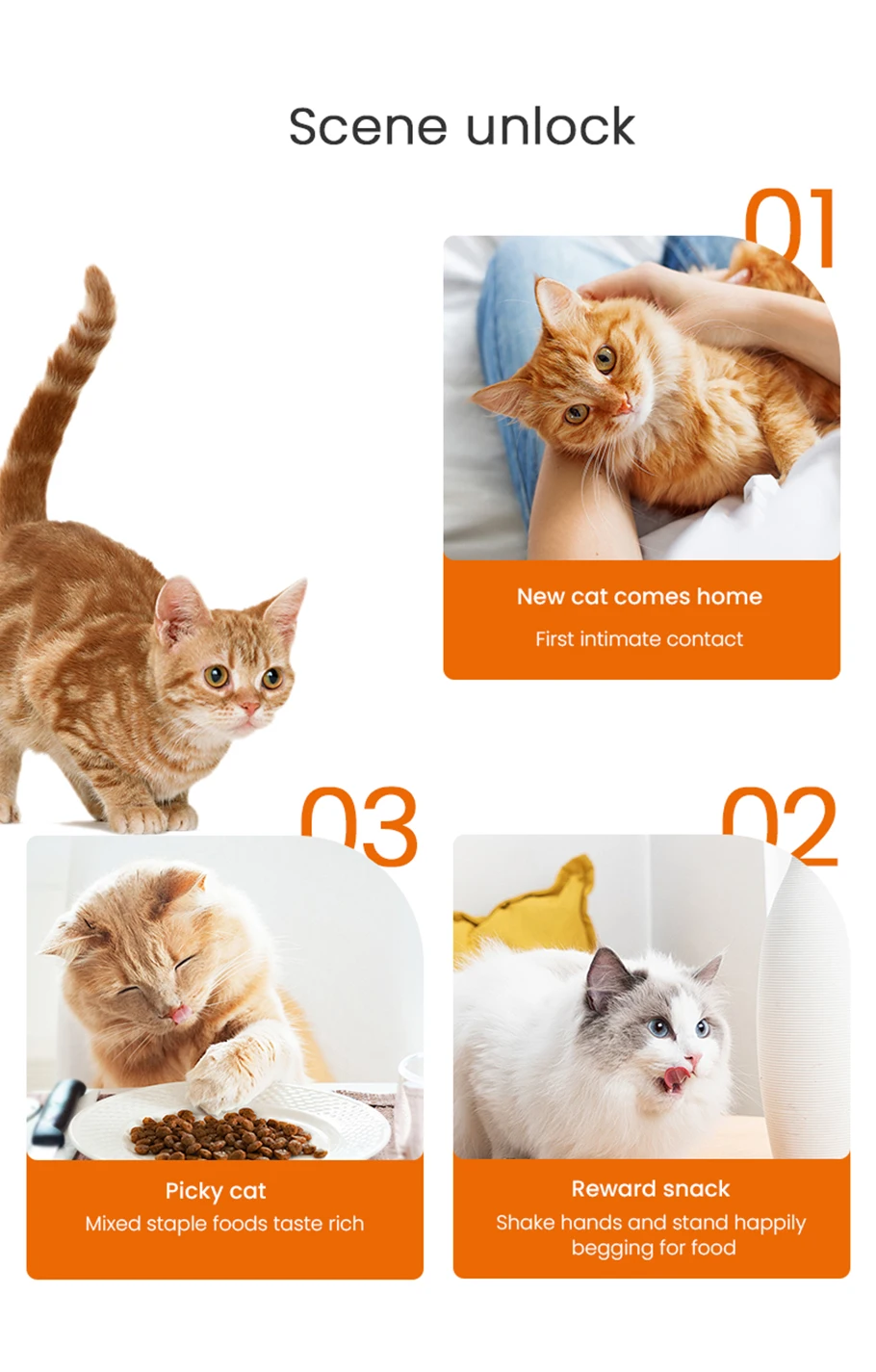 Scene unlock

01

New cat comes home

First intimate contact

03

Picky cat

Mixed staple foods taste rich

02

Reward snack

Shake hands and stand happily begging for food