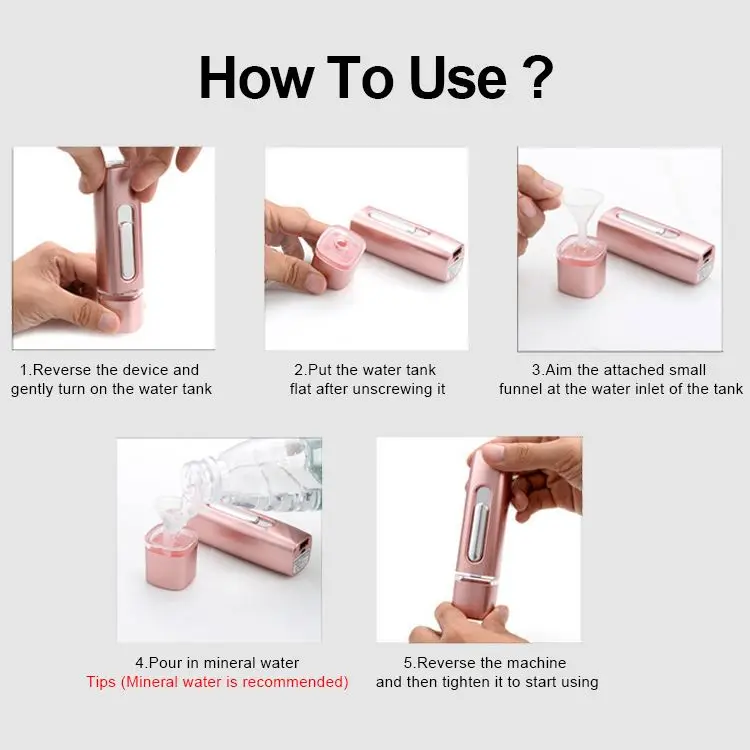 How To Use ?

1.Reverse the device and gently turn on the water tank

2.Put the water tank flat after unscrewing it

3.Aim the attached small funnel at the water inlet of the tank

4.Pour in mineral water
Tips (Mineral water is recommended)

5.Reverse the machine and then tighten it to start using