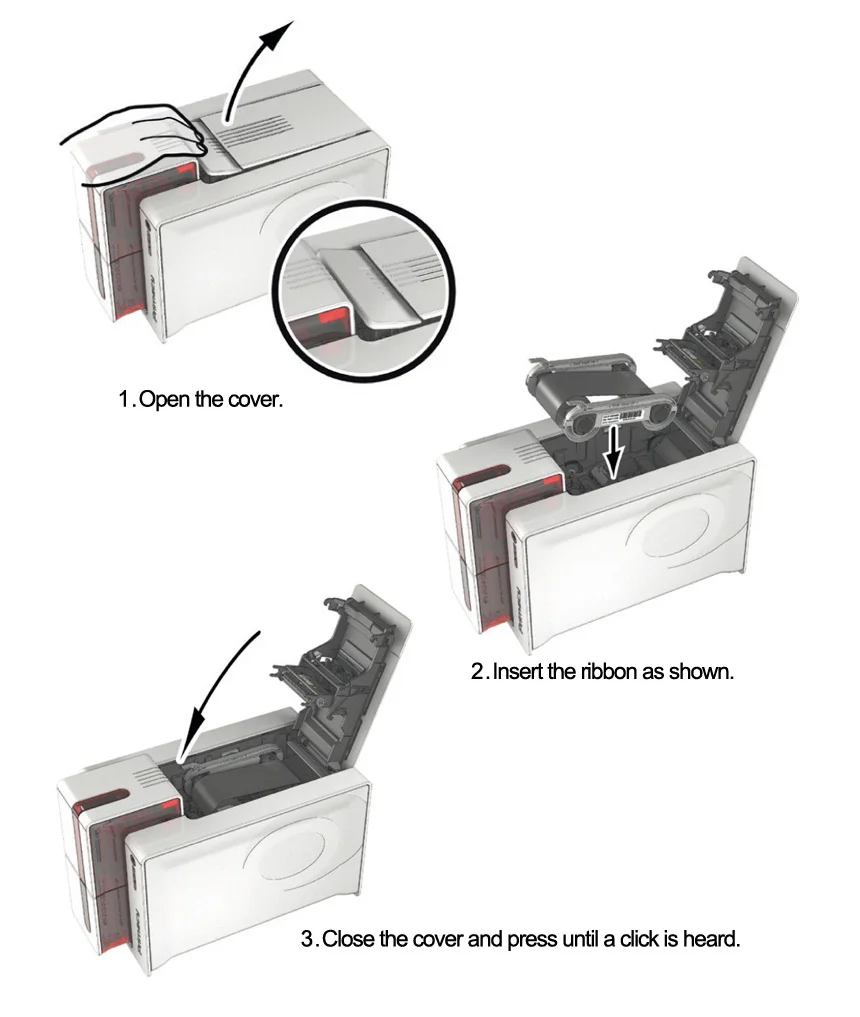 1. Open the cover.

2. Insert the ribbon as shown.

3. Close the cover and press until a click is heard.