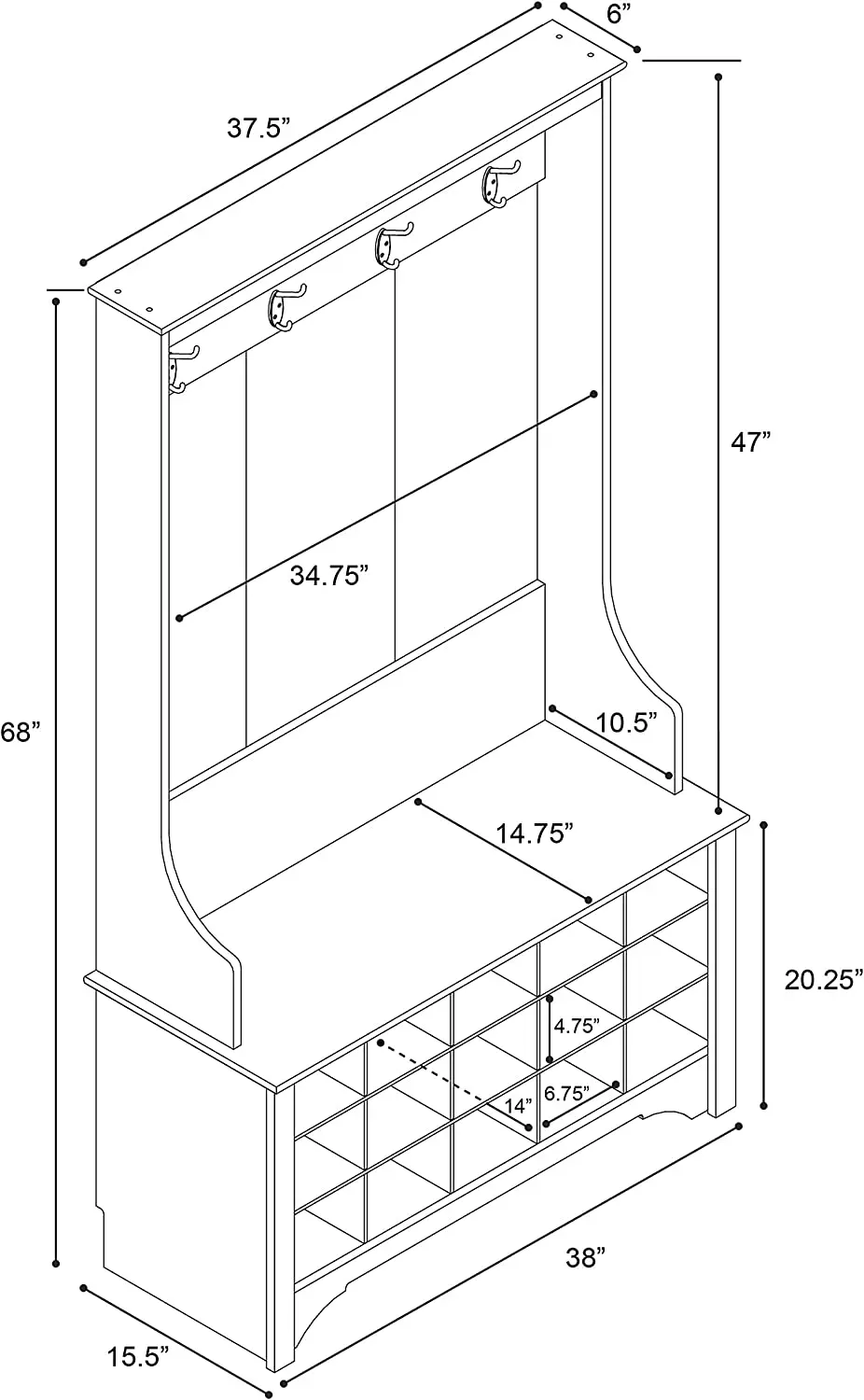 6”
37.5”
47”
34.75”
68”
10.5”
14.75”
20.25”
4.75”
14”
6.75”
38”
15.5”