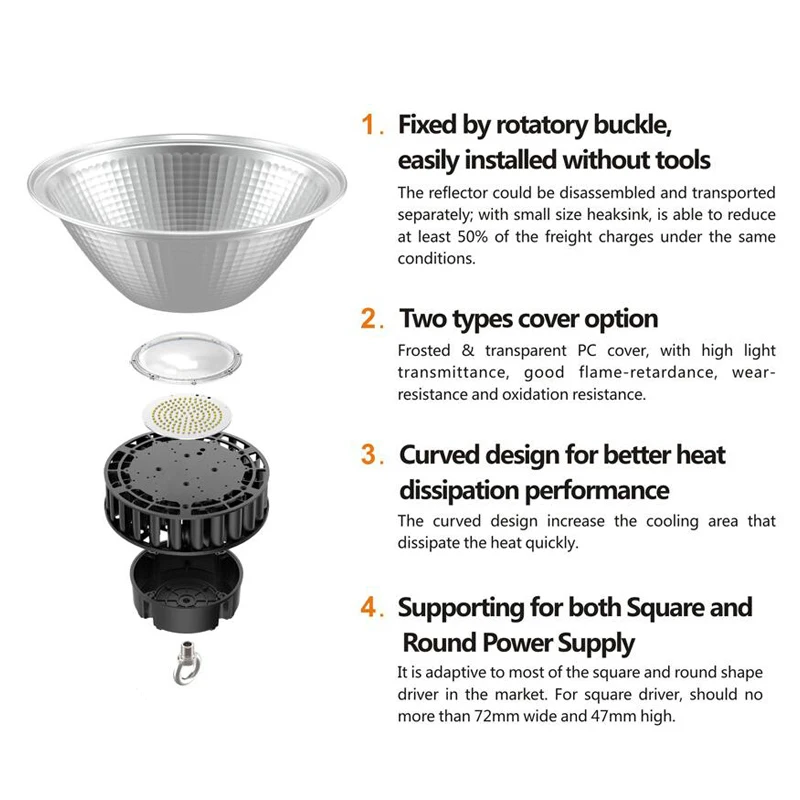 1. Fixed by rotatory buckle, easily installed without tools

The reflector could be disassembled and transported separately; with small size heaksink, is able to reduce at least 50% of the freight charges under the same conditions.

2. Two types cover option

Frosted & transparent PC cover, with high light transmittance, good flame-retardance, wear-resistance and oxidation resistance.

3. Curved design for better heat dissipation performance

The curved design increase the cooling area that dissipate the heat quickly.

4. Supporting for both Square and Round Power Supply

It is adaptive to most of the square and round shape driver in the market. For square driver, should no more than 72mm wide and 47mm high.