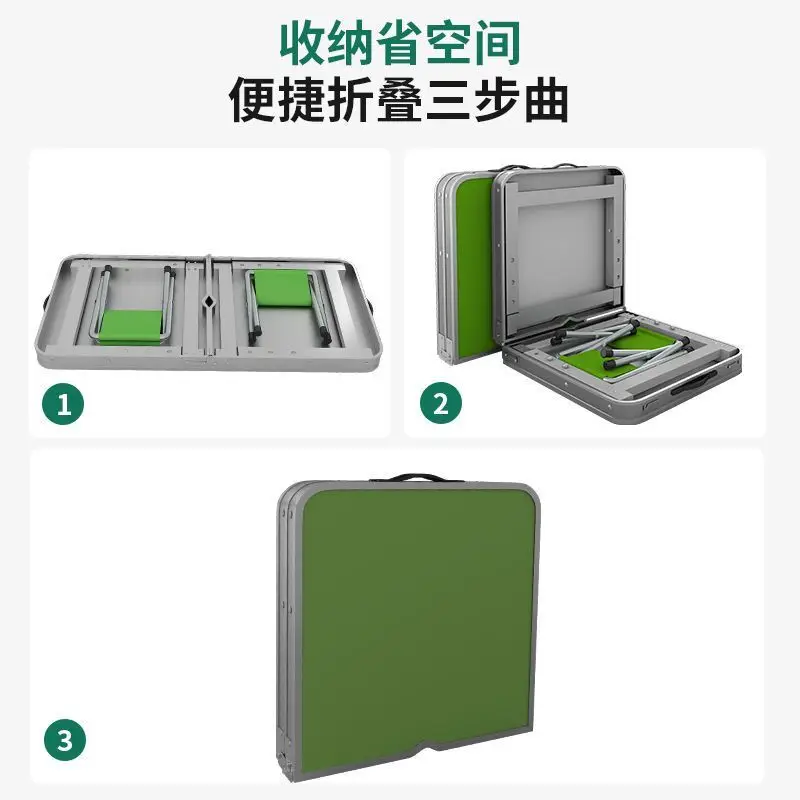 收纳省空间
便捷折叠三步曲

1

2

3