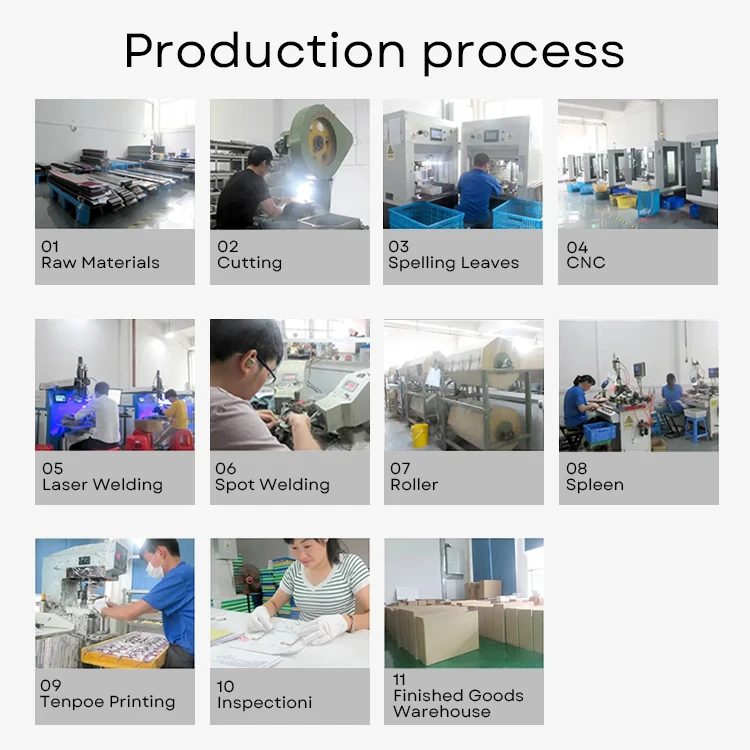 Production process

01
Raw Materials

02
Cutting

03
Spelling Leaves

04
CNC

05
Laser Welding

06
Spot Welding

07
Roller

08
Spleen

09
Tenpoe Printing

10
Inspectioni

11
Finished Goods Warehouse