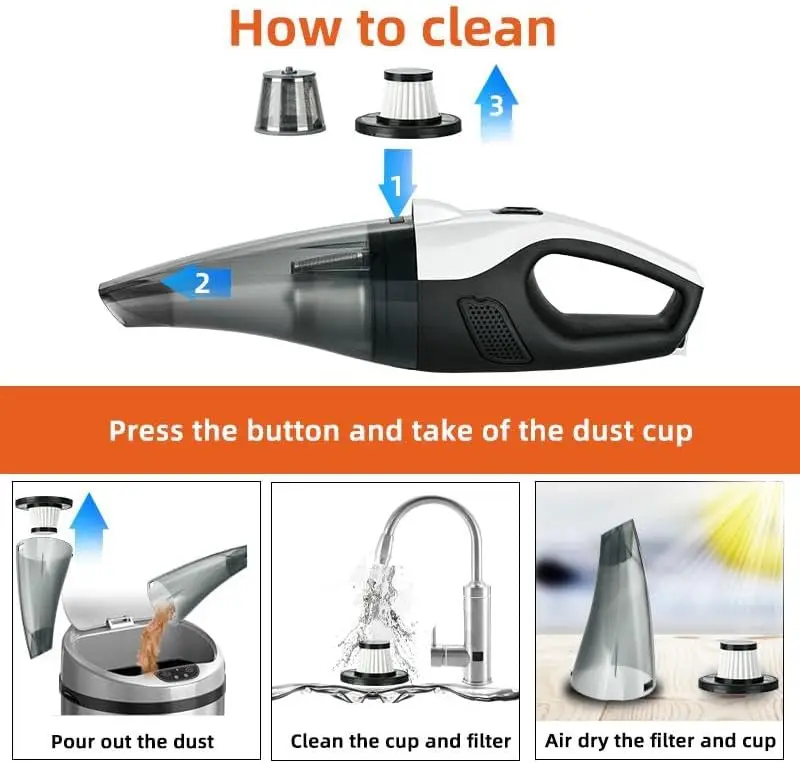 How to clean

3

1

2

Press the button and take of the dust cup

Pour out the dust

Clean the cup and filter

Air dry the filter and cup