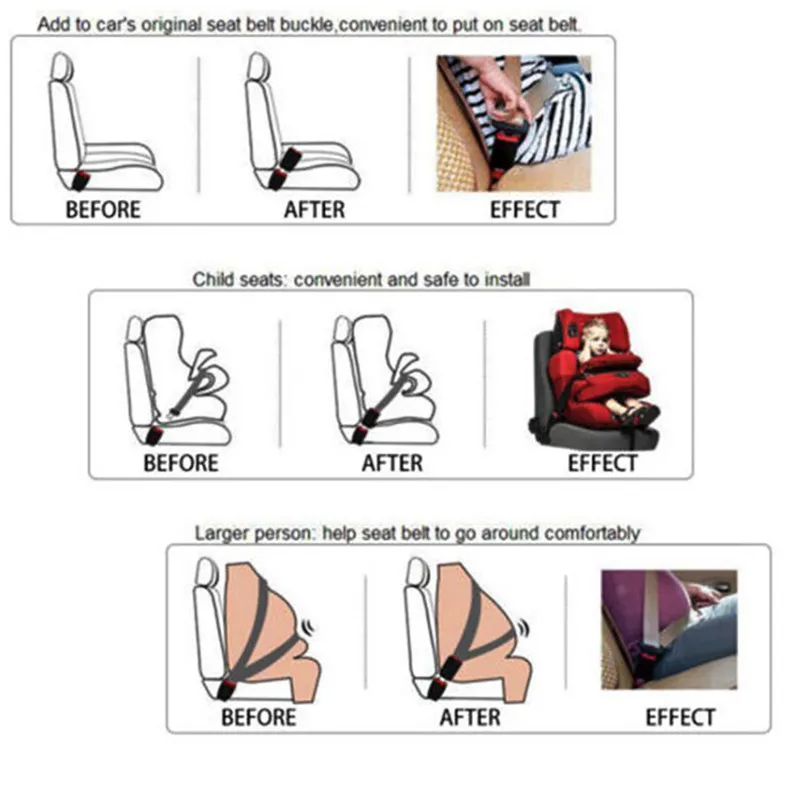 Add to car's original seat belt buckle,convenient to put on seat belt.

BEFORE

AFTER

EFFECT

Child seats: convenient and safe to install

BEFORE

AFTER

EFFECT

Larger person: help seat belt to go around comfortably

BEFORE

AFTER

EFFECT