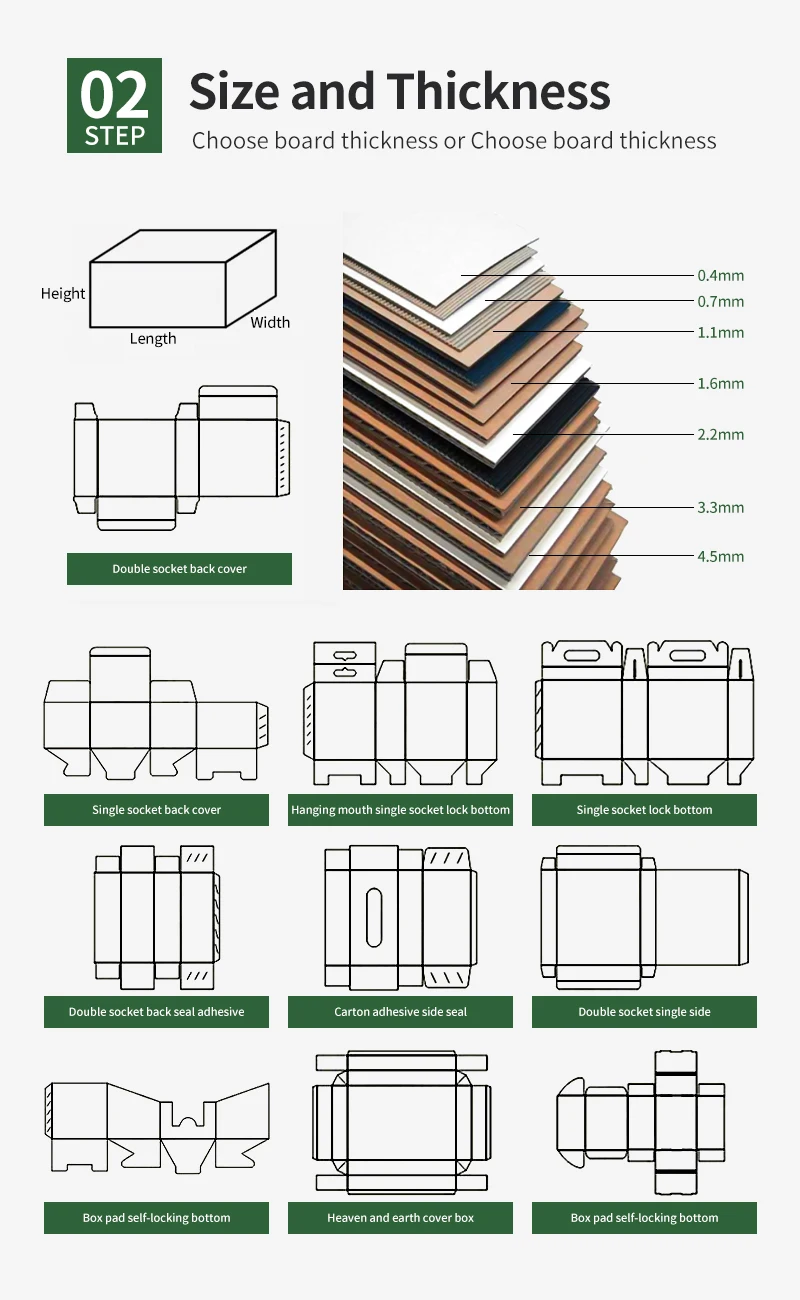 02
STEP
Size and Thickness
Choose board thickness or Choose board thickness

Height
Length
Width

Double socket back cover

0.4mm
0.7mm
1.1mm
1.6mm
2.2mm
3.3mm
4.5mm

Single socket back cover
Hanging mouth single socket lock bottom
Single socket lock bottom

Double socket back seal adhesive
Carton adhesive side seal
Double socket single side

Box pad self-locking bottom
Heaven and earth cover box
Box pad self-locking bottom