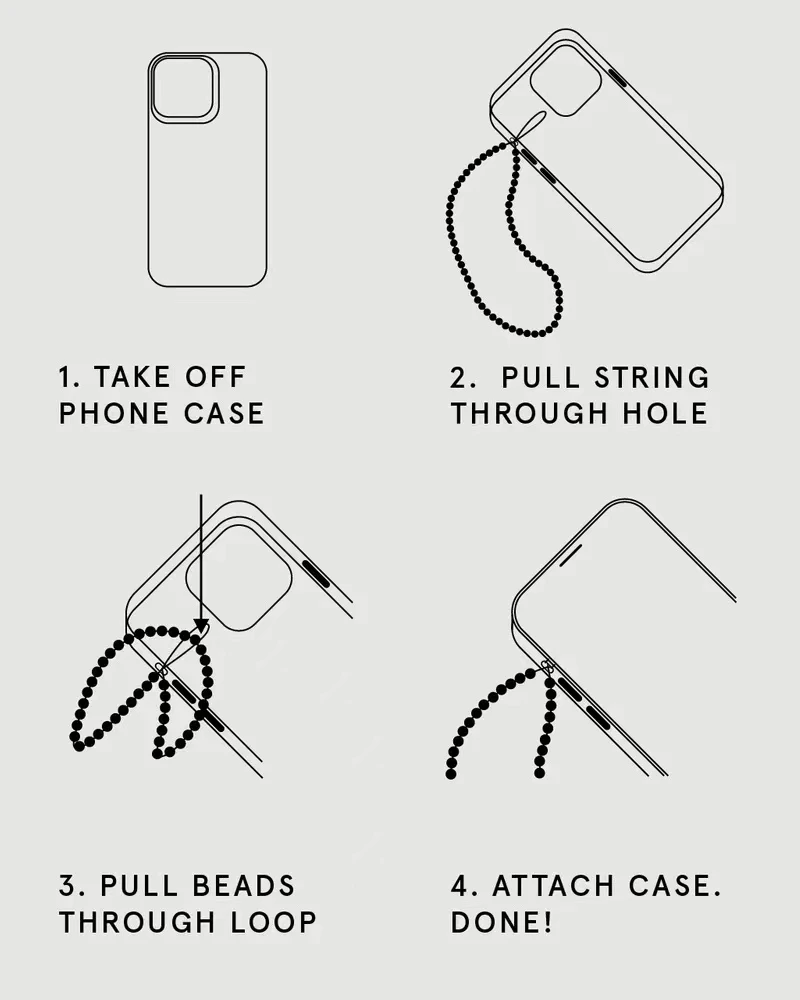 1. TAKE OFF PHONE CASE

2. PULL STRING THROUGH HOLE

3. PULL BEADS THROUGH LOOP

4. ATTACH CASE. DONE!