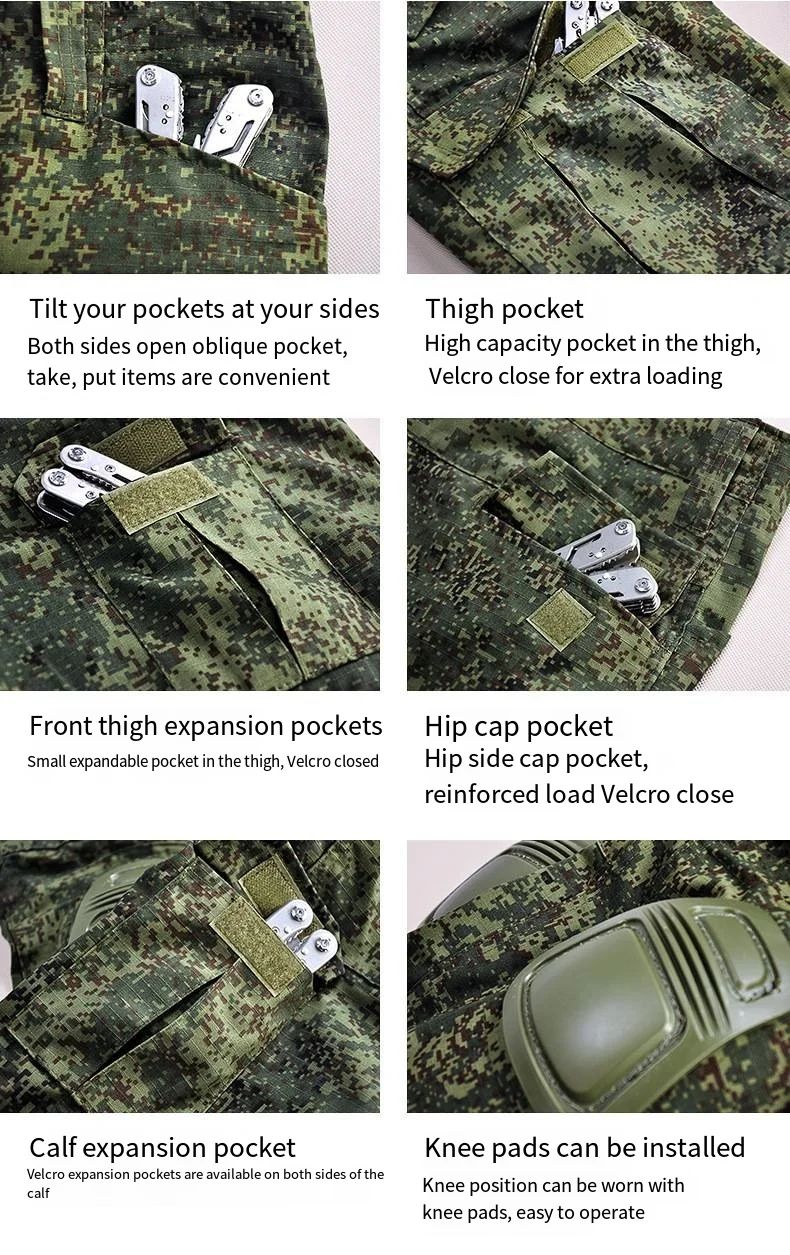 Tilt your pockets at your sides
Both sides open oblique pocket, take, put items are convenient

Thigh pocket
High capacity pocket in the thigh, Velcro close for extra loading

Front thigh expansion pockets
Small expandable pocket in the thigh, Velcro closed

Hip cap pocket
Hip side cap pocket, reinforced load Velcro close

Calf expansion pocket
Velcro expansion pockets are available on both sides of the calf

Knee pads can be installed
Knee position can be worn with knee pads, easy to operate