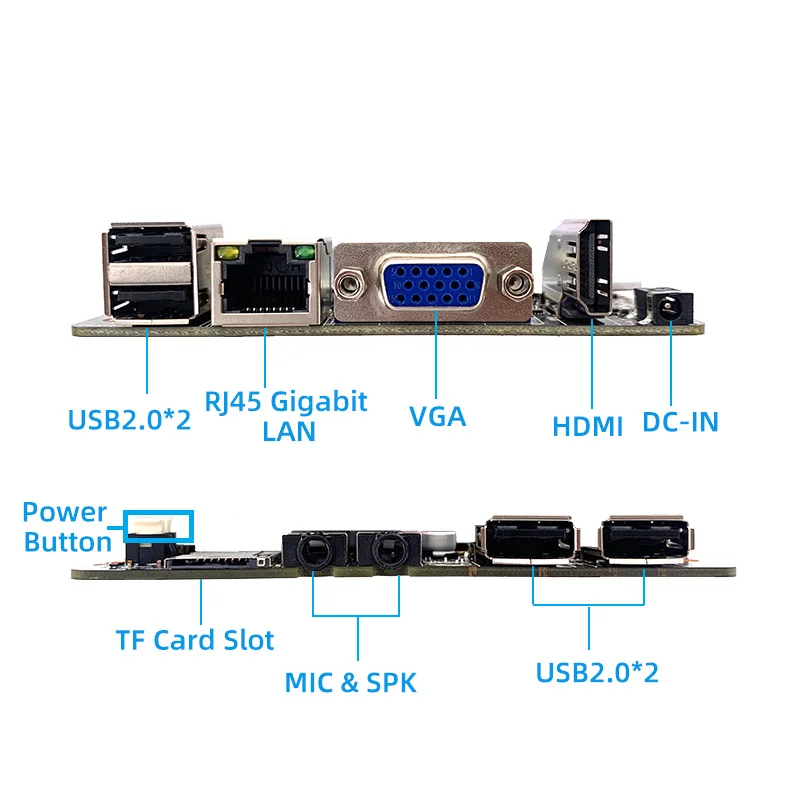 USB2.0*2

RJ45 Gigabit LAN

VGA

HDMI

DC-IN

Power Button

TF Card Slot

MIC & SPK

USB2.0*2