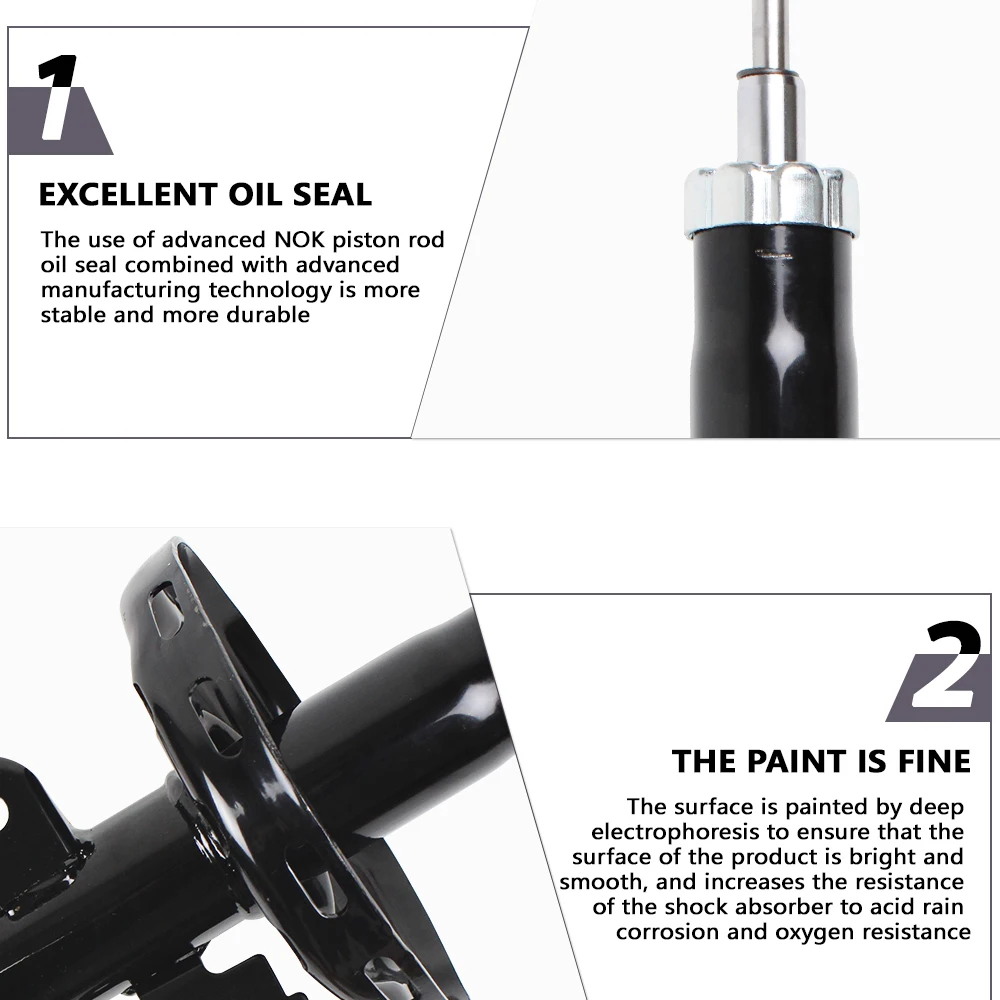 1

EXCELLENT OIL SEAL

The use of advanced NOK piston rod oil seal combined with advanced manufacturing technology is more stable and more durable

2

THE PAINT IS FINE

The surface is painted by deep electrophoresis to ensure that the surface of the product is bright and smooth, and increases the resistance of the shock absorber to acid rain corrosion and oxygen resistance