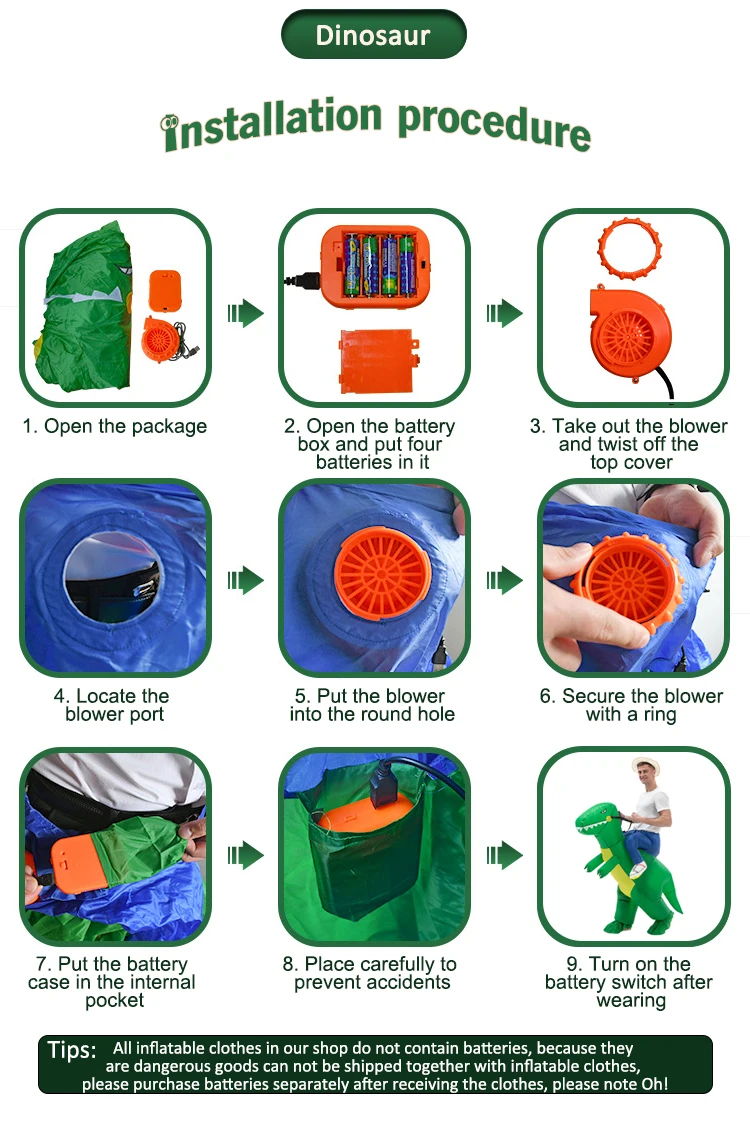 Dinosaur

installation procedure

1. Open the package

2. Open the battery box and put four batteries in it

3. Take out the blower and twist off the top cover

4. Locate the blower port

5. Put the blower into the round hole

6. Secure the blower with a ring

7. Put the battery case in the internal pocket

8. Place carefully to prevent accidents

9. Turn on the battery switch after wearing

Tips: All inflatable clothes in our shop do not contain batteries, because they are dangerous goods can not be shipped together with inflatable clothes, please purchase batteries separately after receiving the clothes, please note Oh!