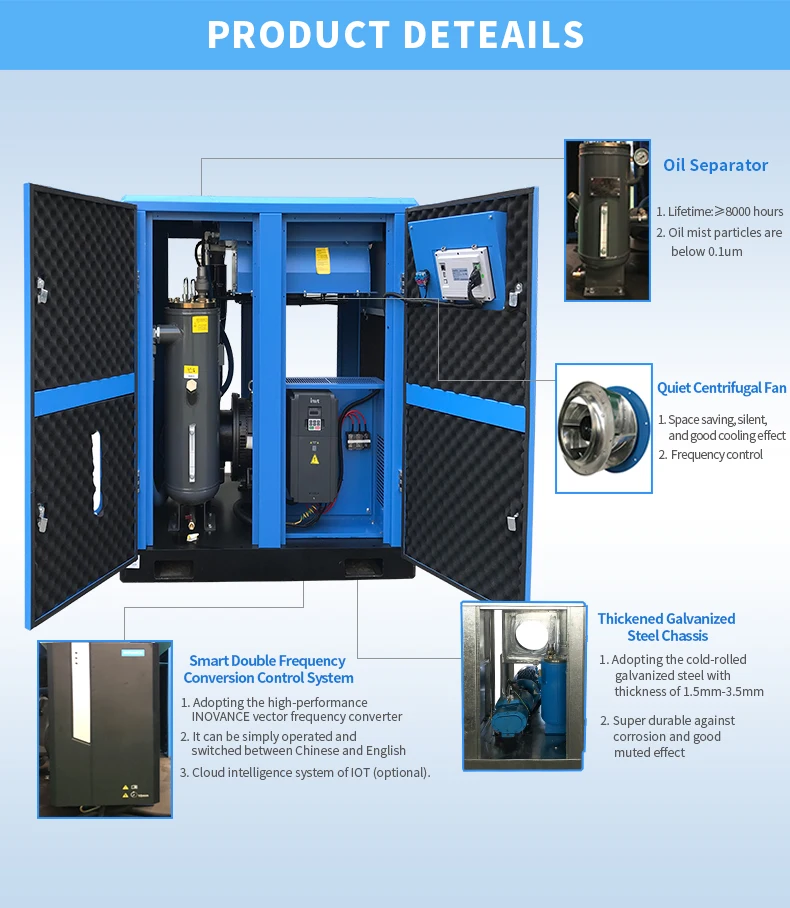 PRODUCT DETEAILS

Oil Separator

1. Lifetime:≥8000 hours
2. Oil mist particles are below 0.1um

Quiet Centrifugal Fan

1. Space saving, silent, and good cooling effect
2. Frequency control

Thickened Galvanized Steel Chassis

1. Adopting the cold-rolled galvanized steel with thickness of 1.5mm-3.5mm

2. Super durable against corrosion and good muted effect

Smart Double Frequency Conversion Control System

1. Adopting the high-performance INOVANCE vector frequency converter
2. It can be simply operated and switched between Chinese and English
3. Cloud intelligence system of IOT (optional).