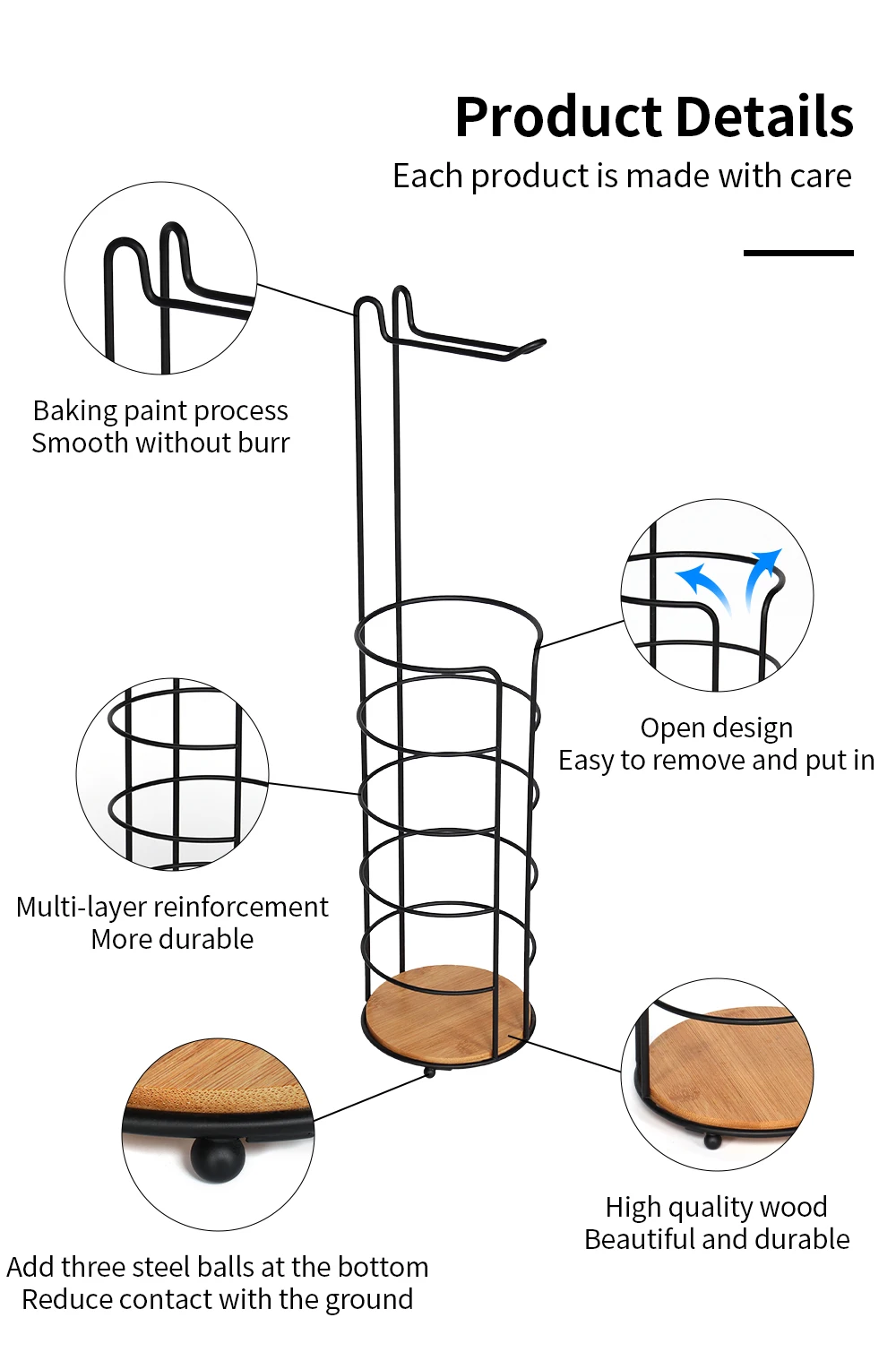 Product Details
Each product is made with care

Baking paint process
Smooth without burr

Open design
Easy to remove and put in

Multi-layer reinforcement
More durable

High quality wood
Beautiful and durable

Add three steel balls at the bottom
Reduce contact with the ground