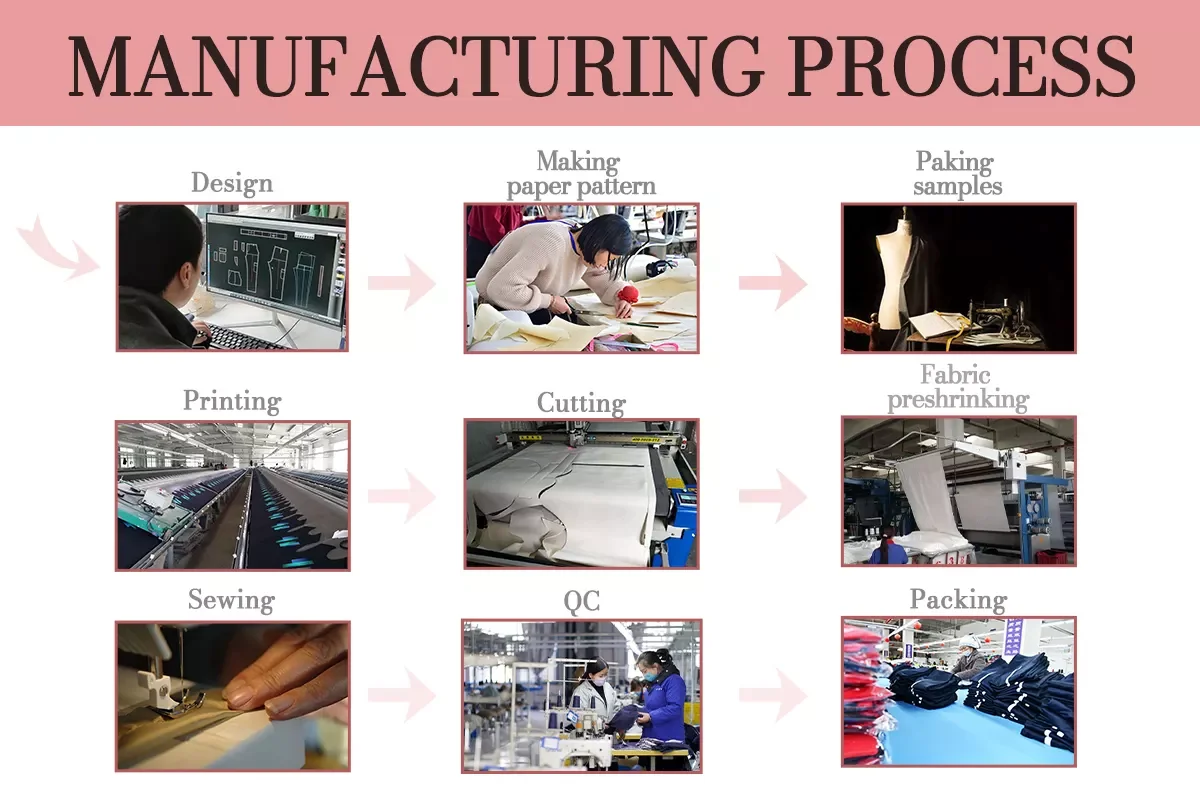 MANUFACTURING PROCESS

Design

Making paper pattern

Paking samples

Printing

Cutting

Fabric preshrinking

Sewing

QC

Packing