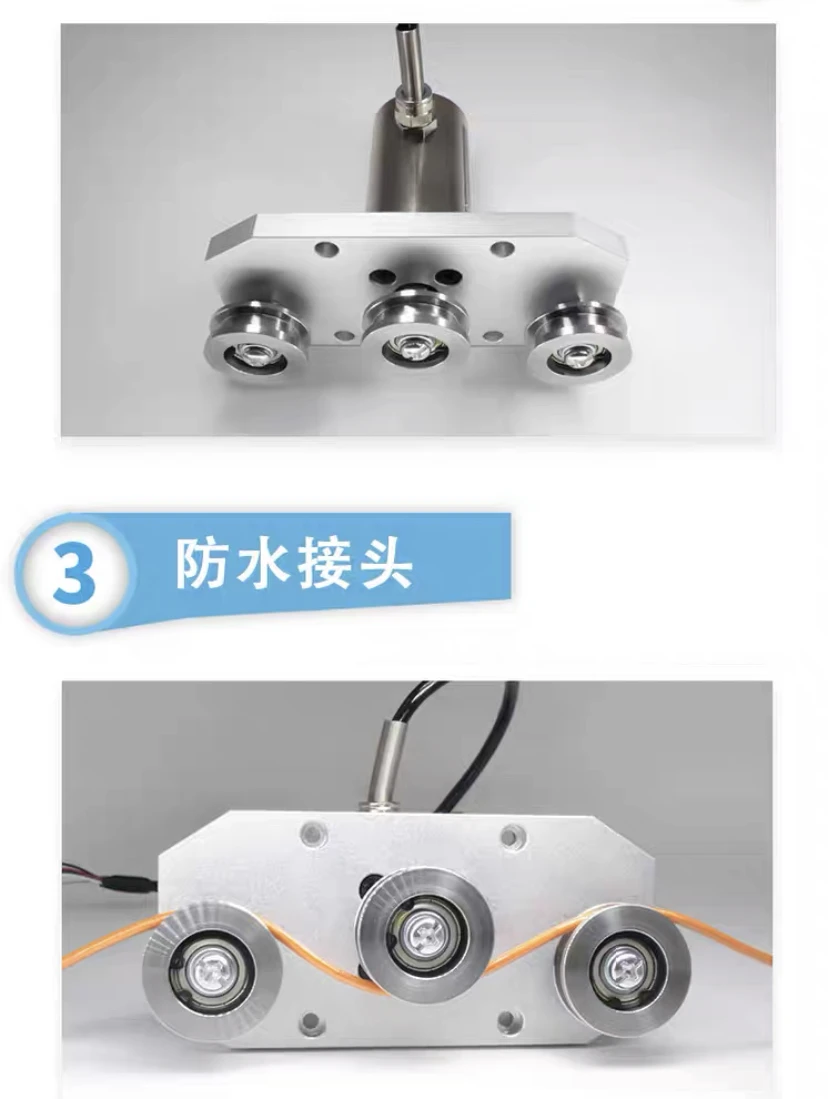 3 防水接头