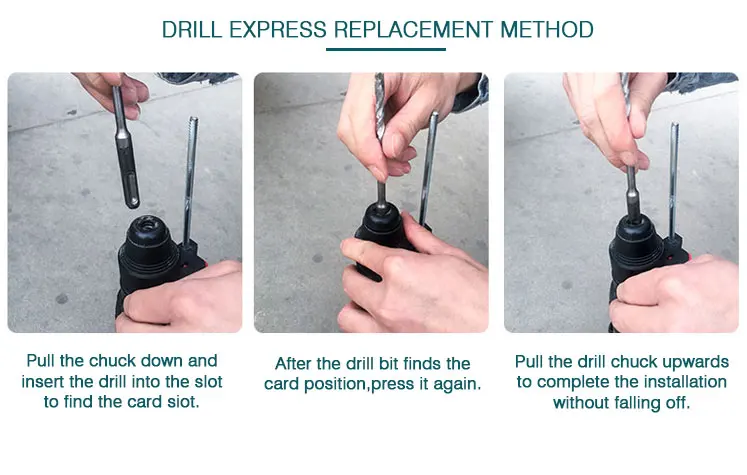 DRILL EXPRESS REPLACEMENT METHOD

Pull the chuck down and insert the drill into the slot to find the card siot.

After the drill bit finds the card position,press it again.

Pull the drill chuck upwards to complete the installation without falling off.