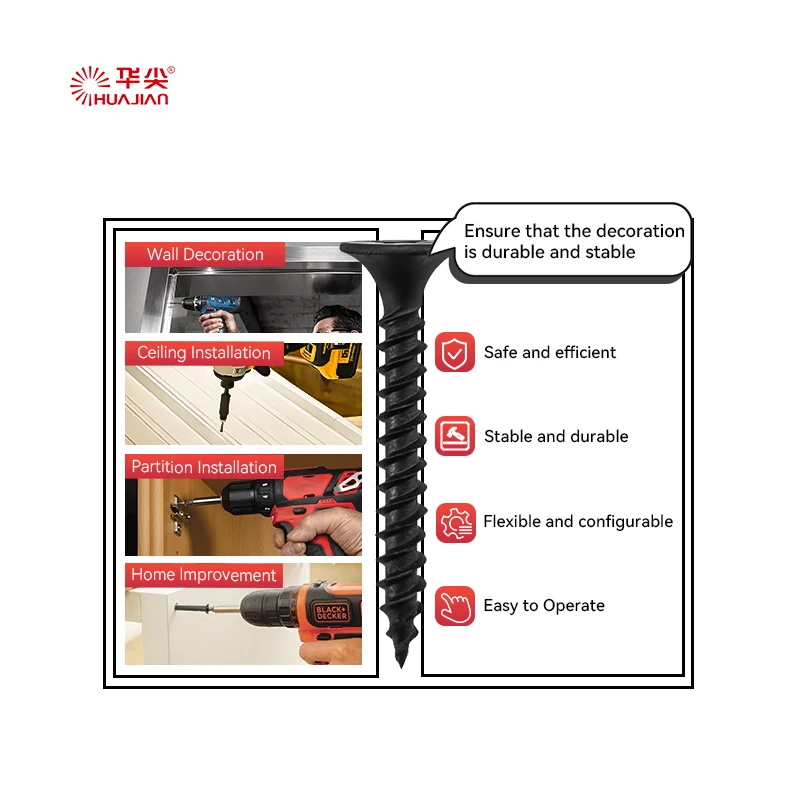 华尖®
HUAJIAN

Wall Decoration

Ceiling Installation

Partition Installation

Home Improvement

BLACK+DECKER

Ensure that the decoration is durable and stable

Safe and efficient

Stable and durable

Flexible and configurable

Easy to Operate