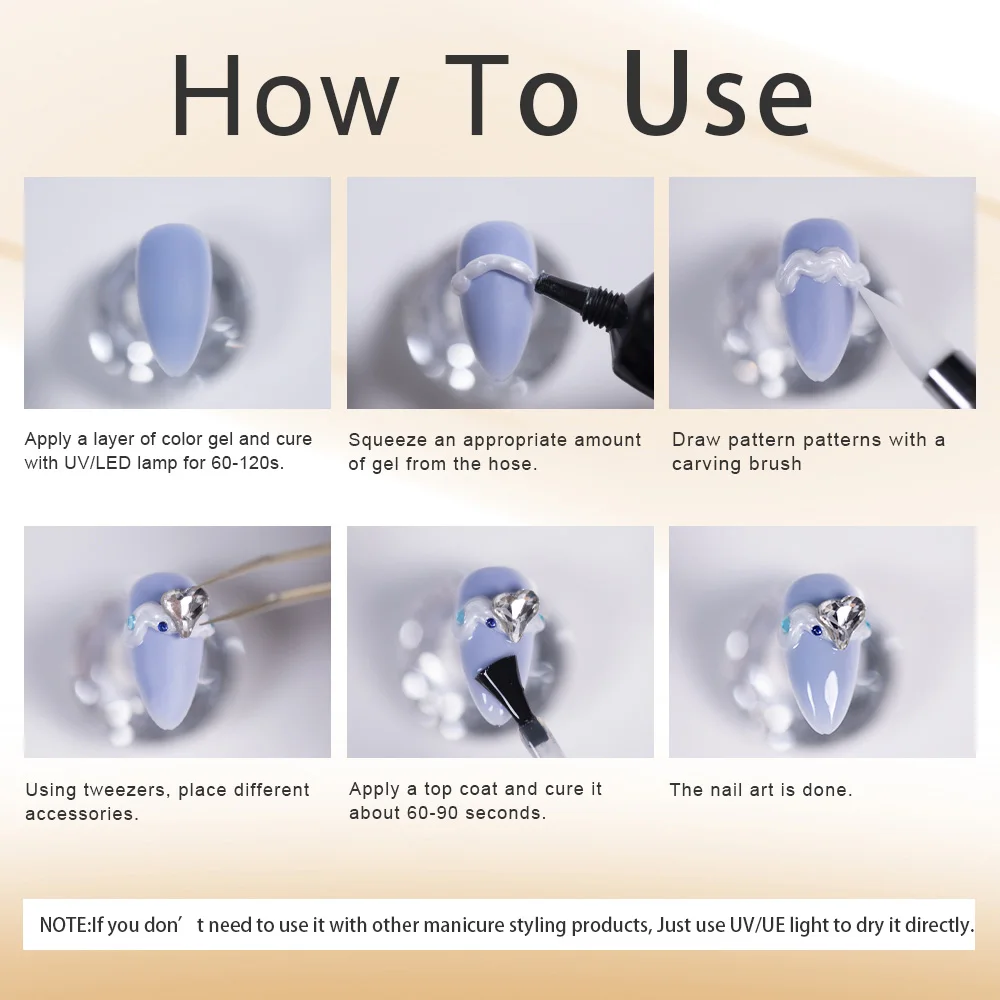 How To Use

Apply a layer of color gel and cure with UV/LED lamp for 60-120s.

Squeeze an appropriate amount of gel from the hose.

Draw pattern patterns with a carving brush

Using tweezers, place different accessories.

Apply a top coat and cure it about 60-90 seconds.

The nail art is done.

NOTE:If you don’t need to use it with other manicure styling products, Just use UV/UE light to dry it directly.