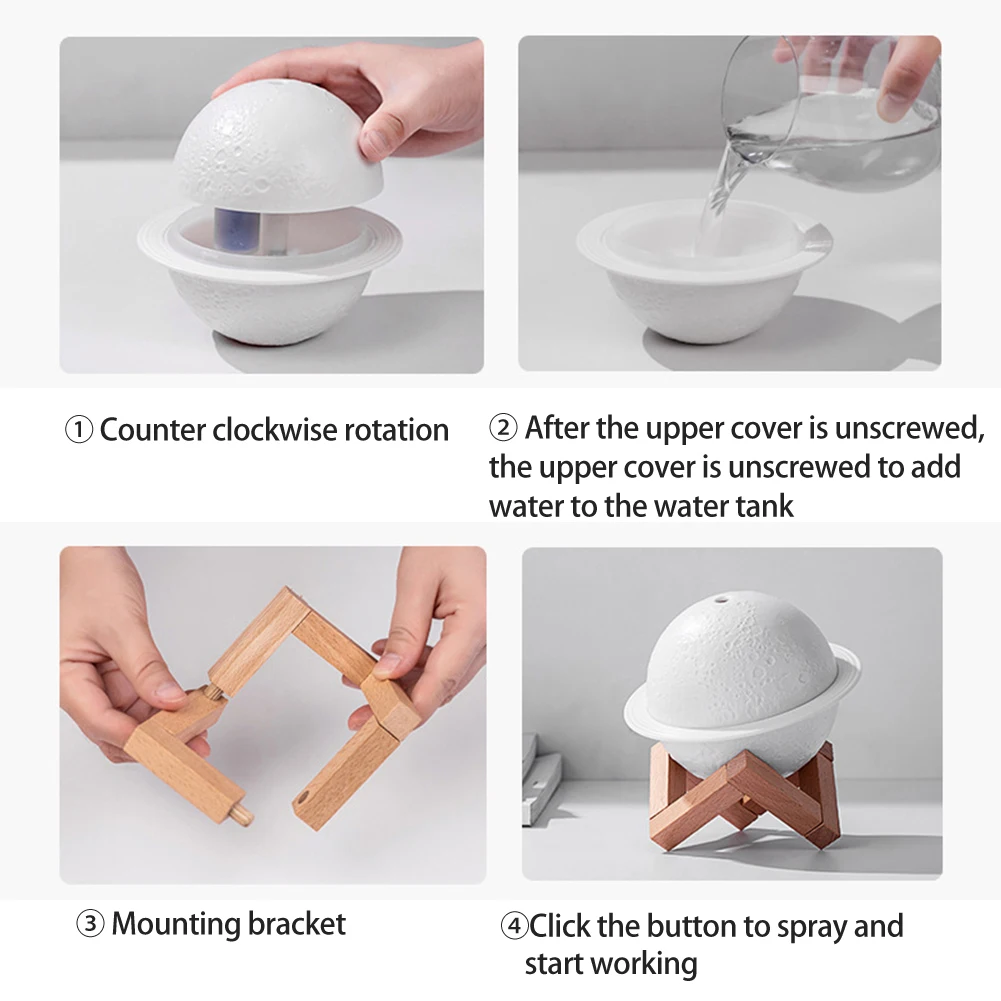 ① Counter clockwise rotation

② After the upper cover is unscrewed, the upper cover is unscrewed to add water to the water tank

③ Mounting bracket

④Click the button to spray and start working