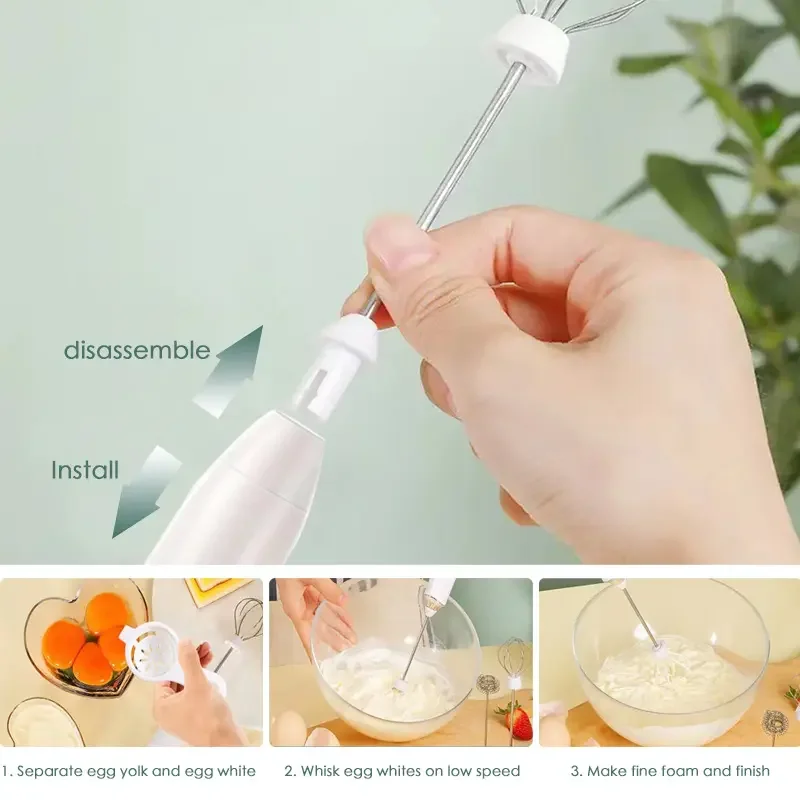 disassemble

Install

1. Separate egg yolk and egg white

2. Whisk egg whites on low speed

3. Make fine foam and finish